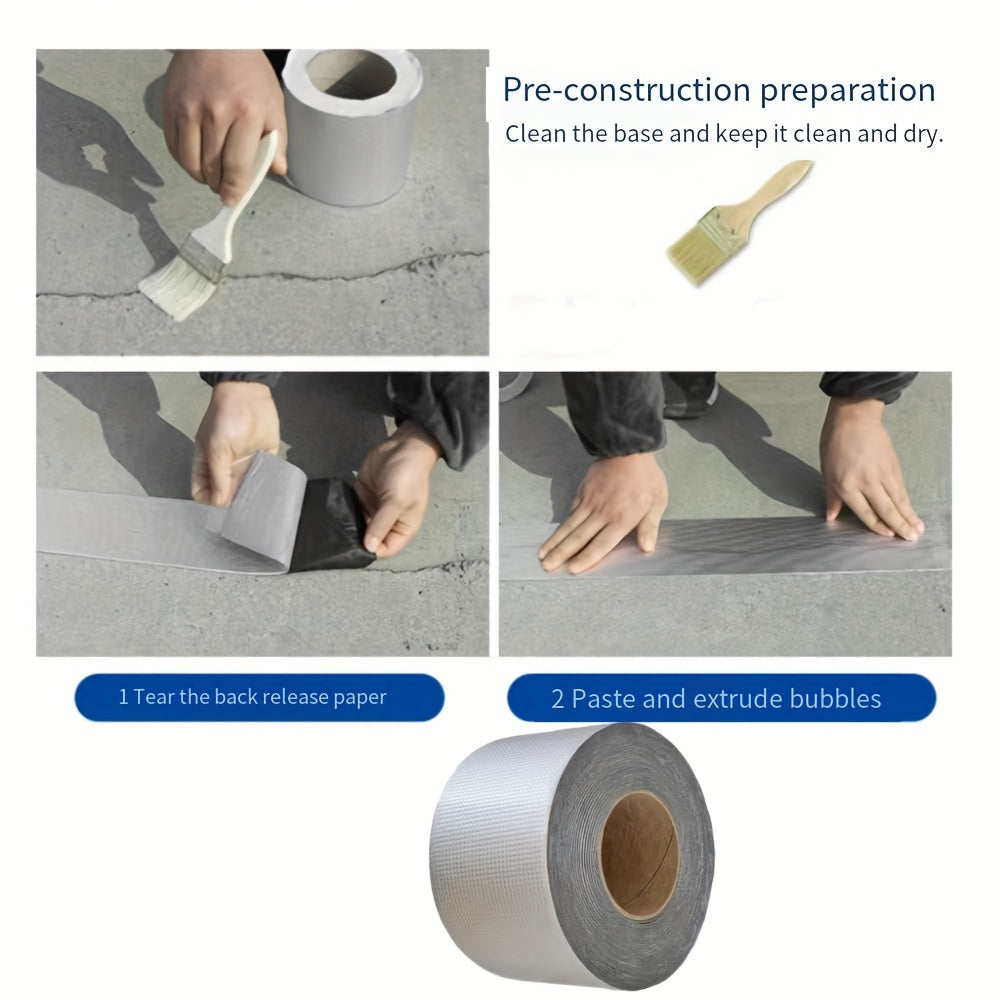 Pre-construction preparation
Clean the base and keep it clean and dry.

1 Tear the back release paper

2 Paste and extrude bubbles