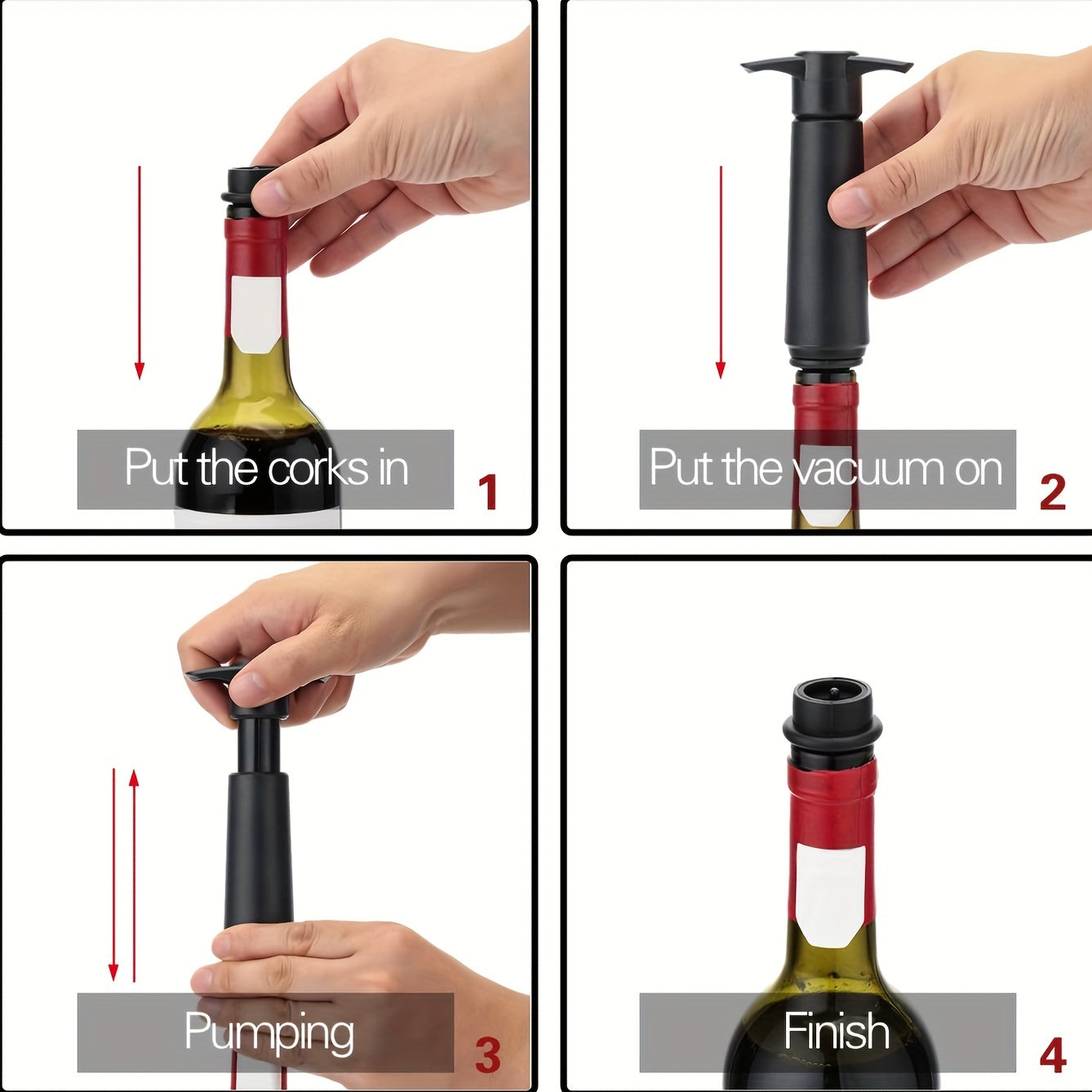 Put the corks in

1

Put the vacuum on

2

Pumping

3

Finish

4