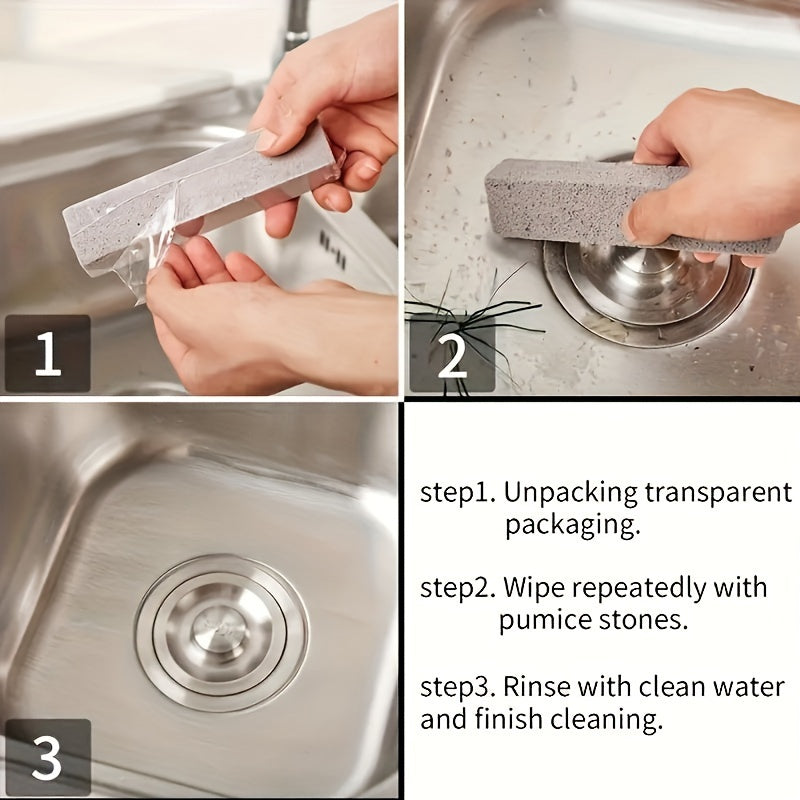 1

2

3

step1. Unpacking transparent packaging.

step2. Wipe repeatedly with pumice stones.

step3. Rinse with clean water and finish cleaning.