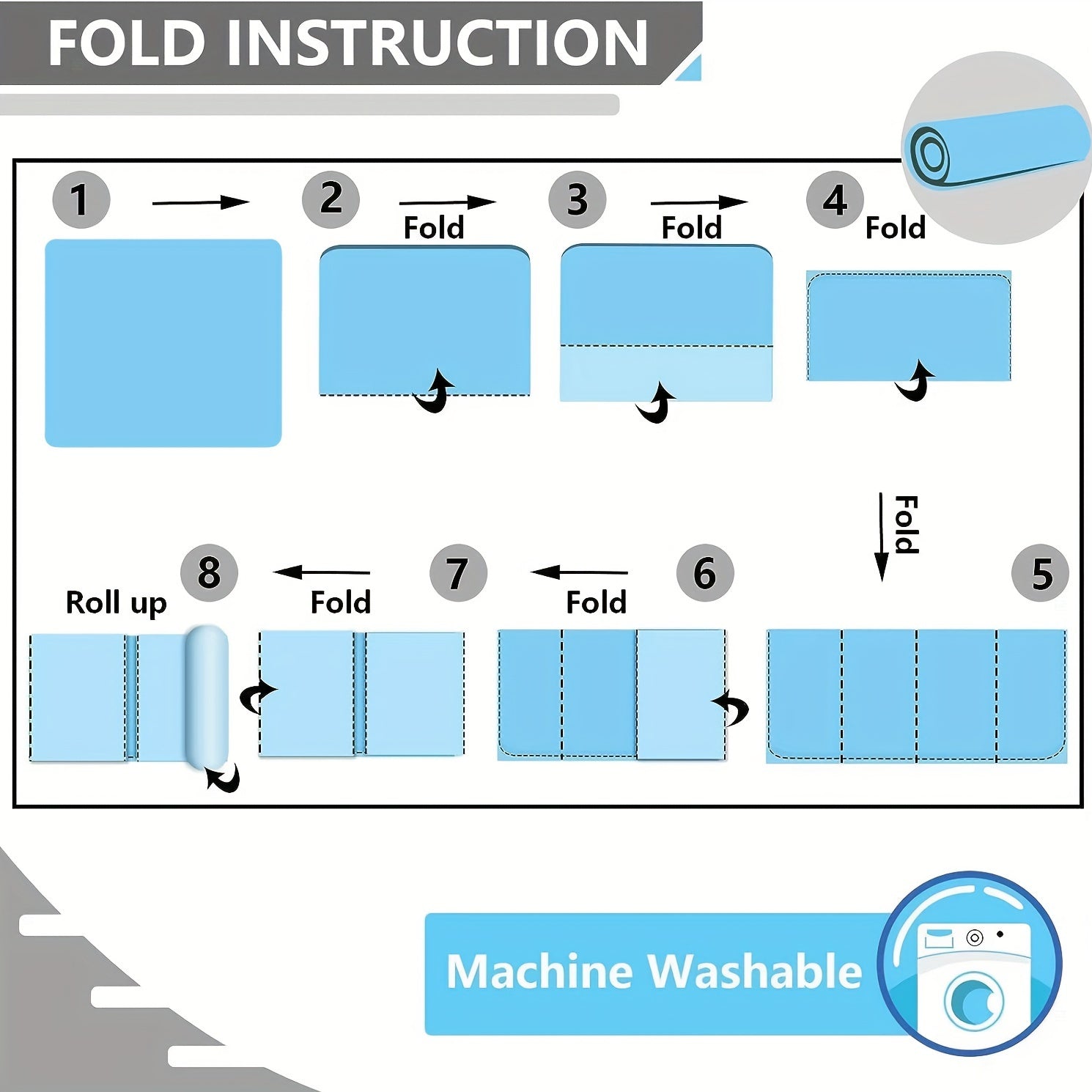 FOLD INSTRUCTION

1

2 Fold

3 Fold

4 Fold

Fold

5

6 Fold

7 Fold

8 Roll up

Machine Washable