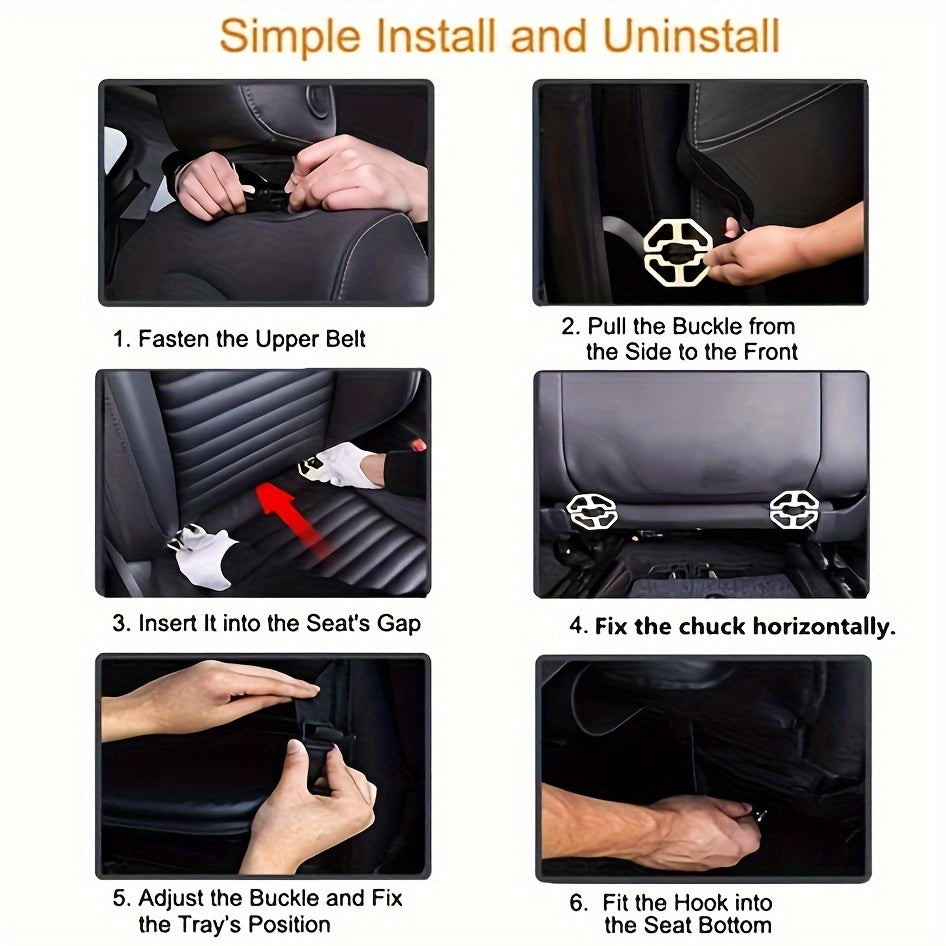 Simple Install and Uninstall

1. Fasten the Upper Belt

2. Pull the Buckle from the Side to the Front

3. Insert It into the Seat's Gap

4. Fix the chuck horizontally.

5. Adjust the Buckle and Fix the Tray's Position

6. Fit the Hook into the Seat Bottom