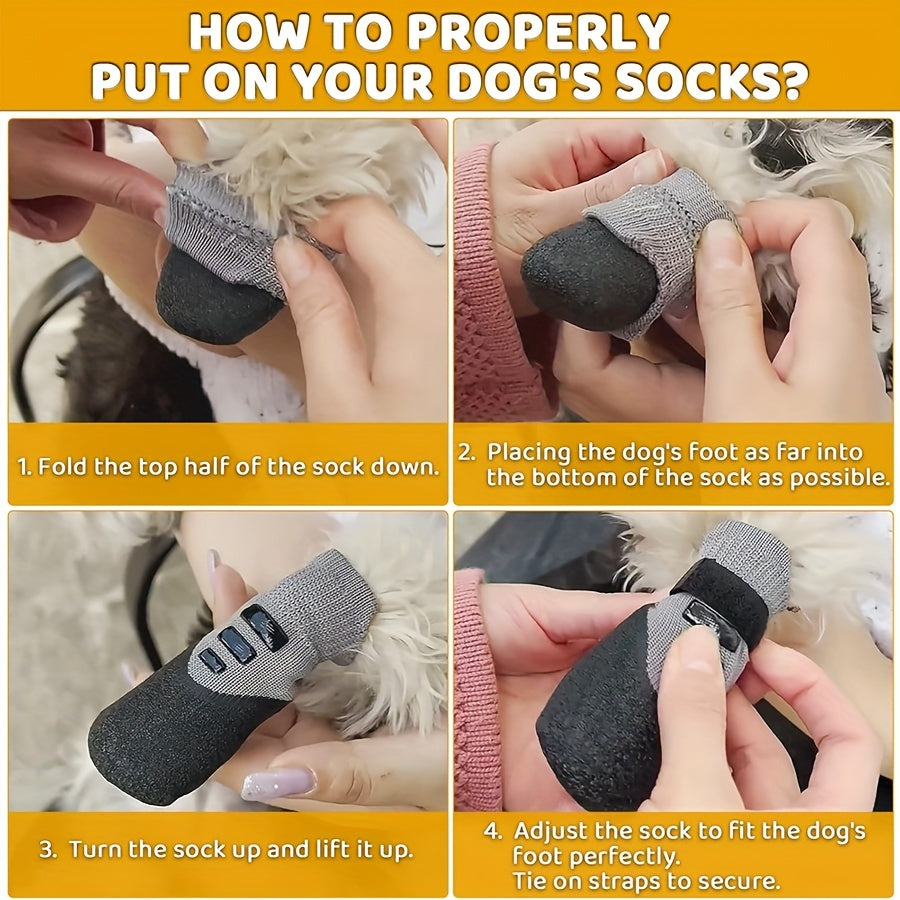 HOW TO PROPERLY PUT ON YOUR DOG'S SOCKS?

1. Fold the top half of the sock down.

2. Placing the dog's foot as far into the bottom of the sock as possible.

3. Turn the sock up and lift it up.

4. Adjust the sock to fit the dog's foot perfectly.
Tie on straps to secure.