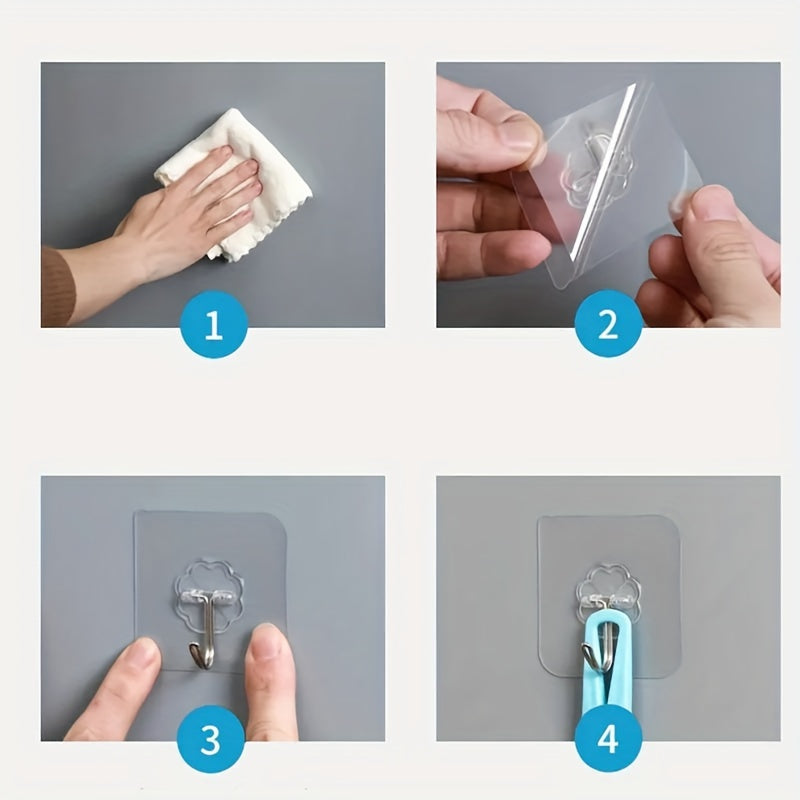 1

2

3

4