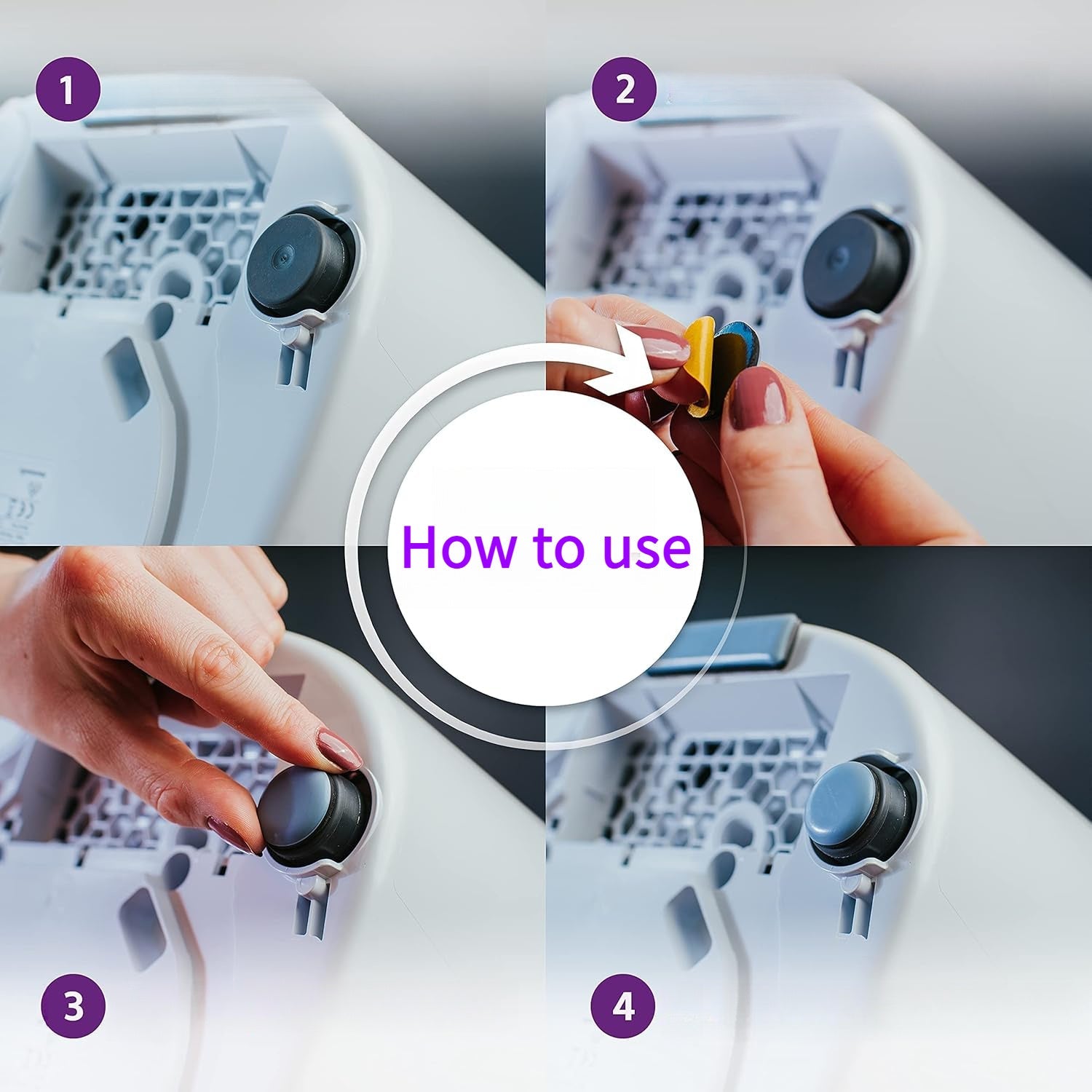 1

2

How to use

3

4