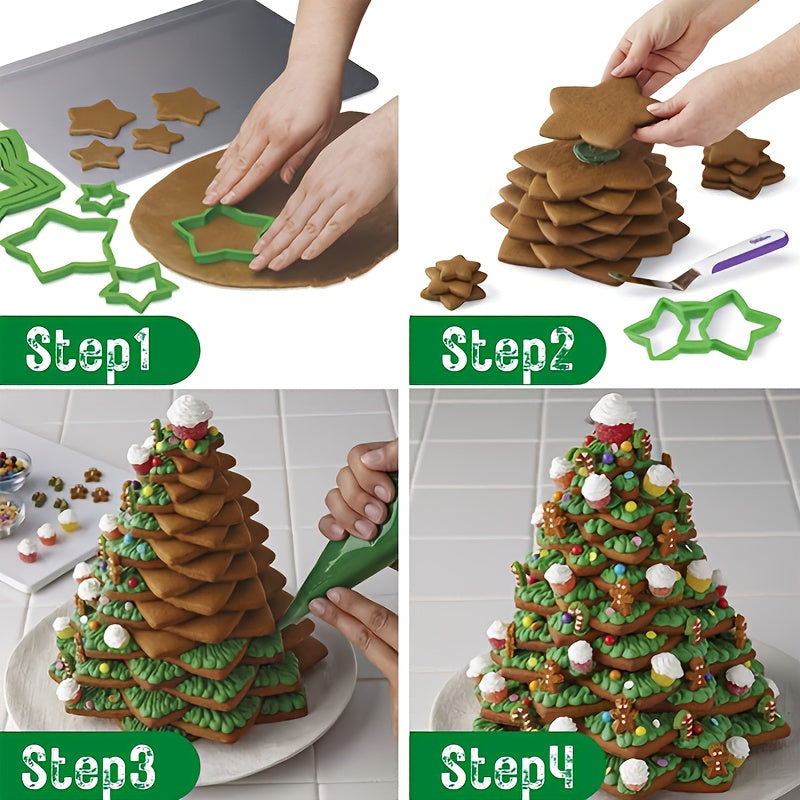 Step1

Step2

Step3

Step4