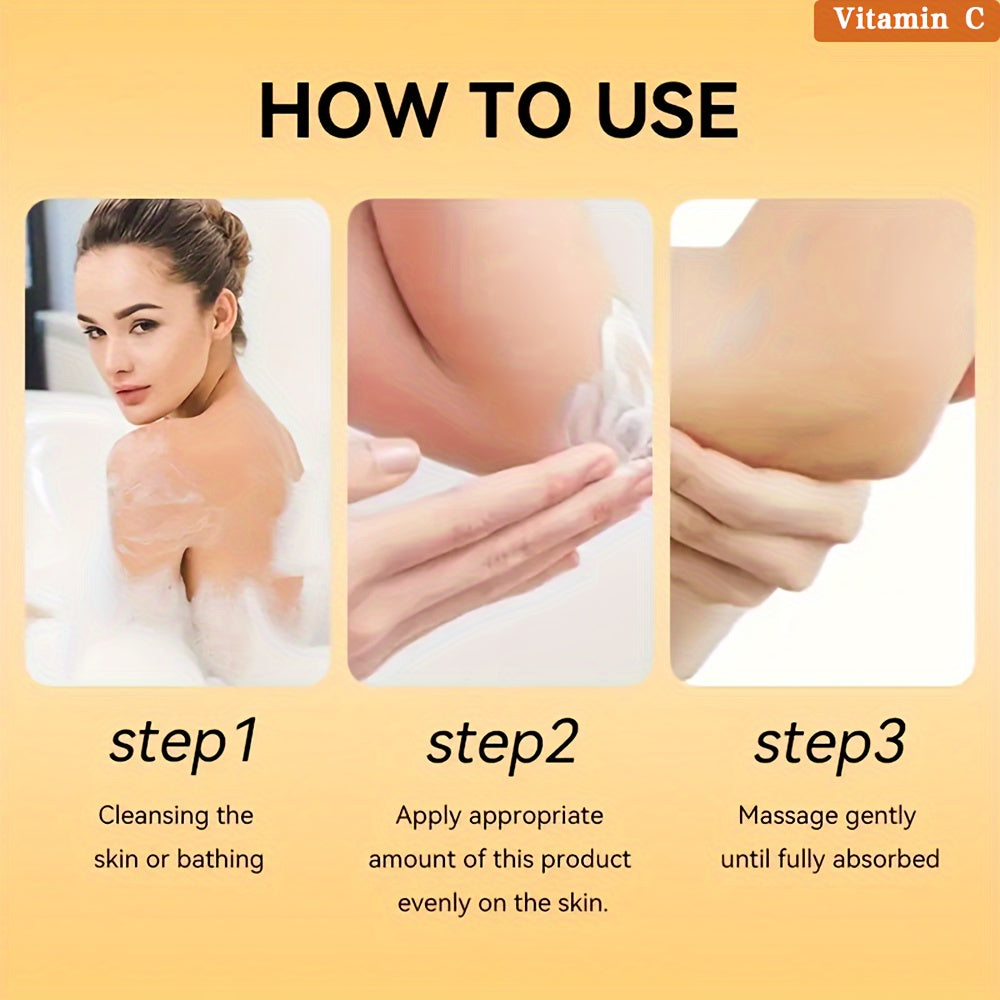 Vitamin C

HOW TO USE

step1

Cleansing the skin or bathing

step2

Apply appropriate amount of this product evenly on the skin.

step3

Massage gently until fully absorbed