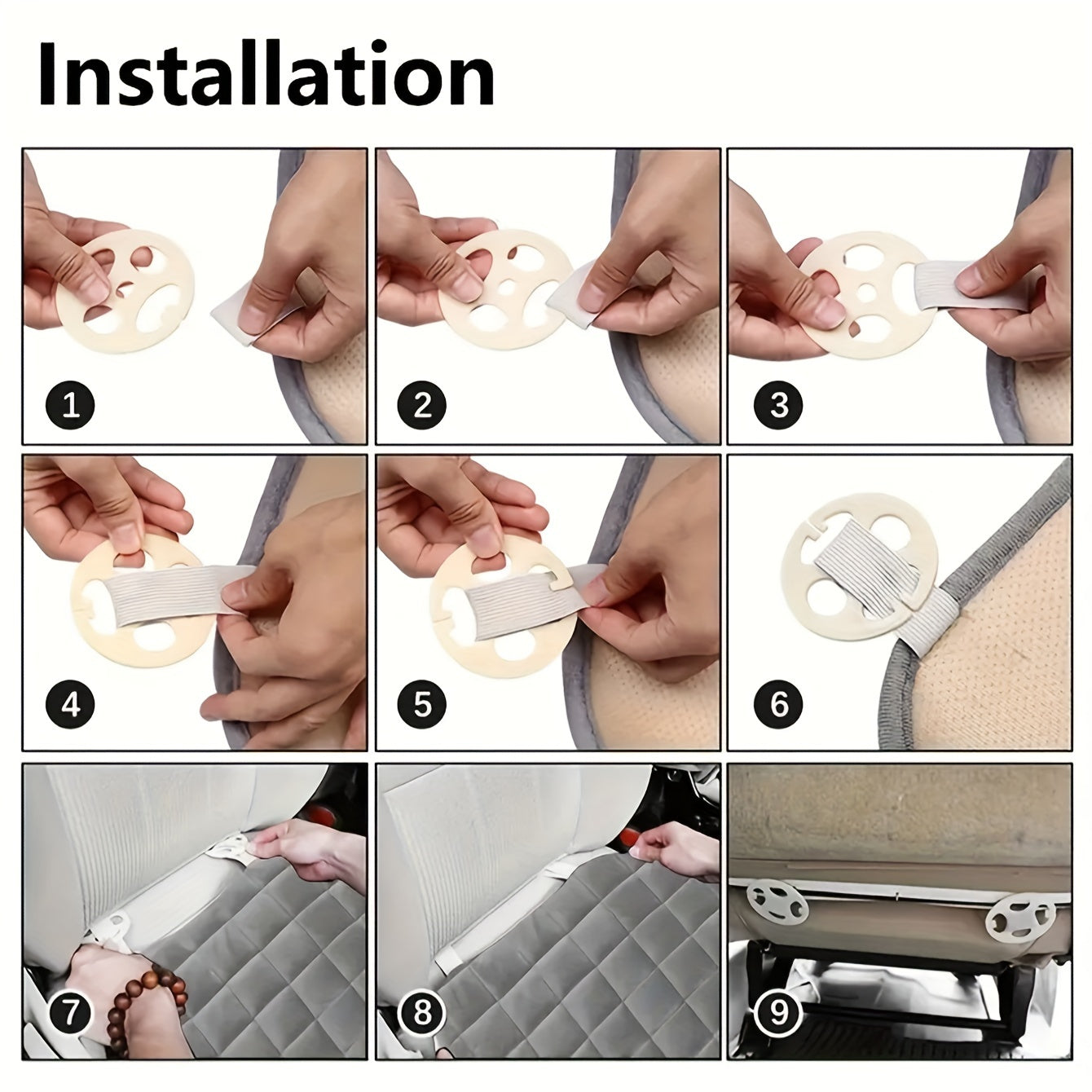 Installation

1

2

3

4

5

6

7

8

9