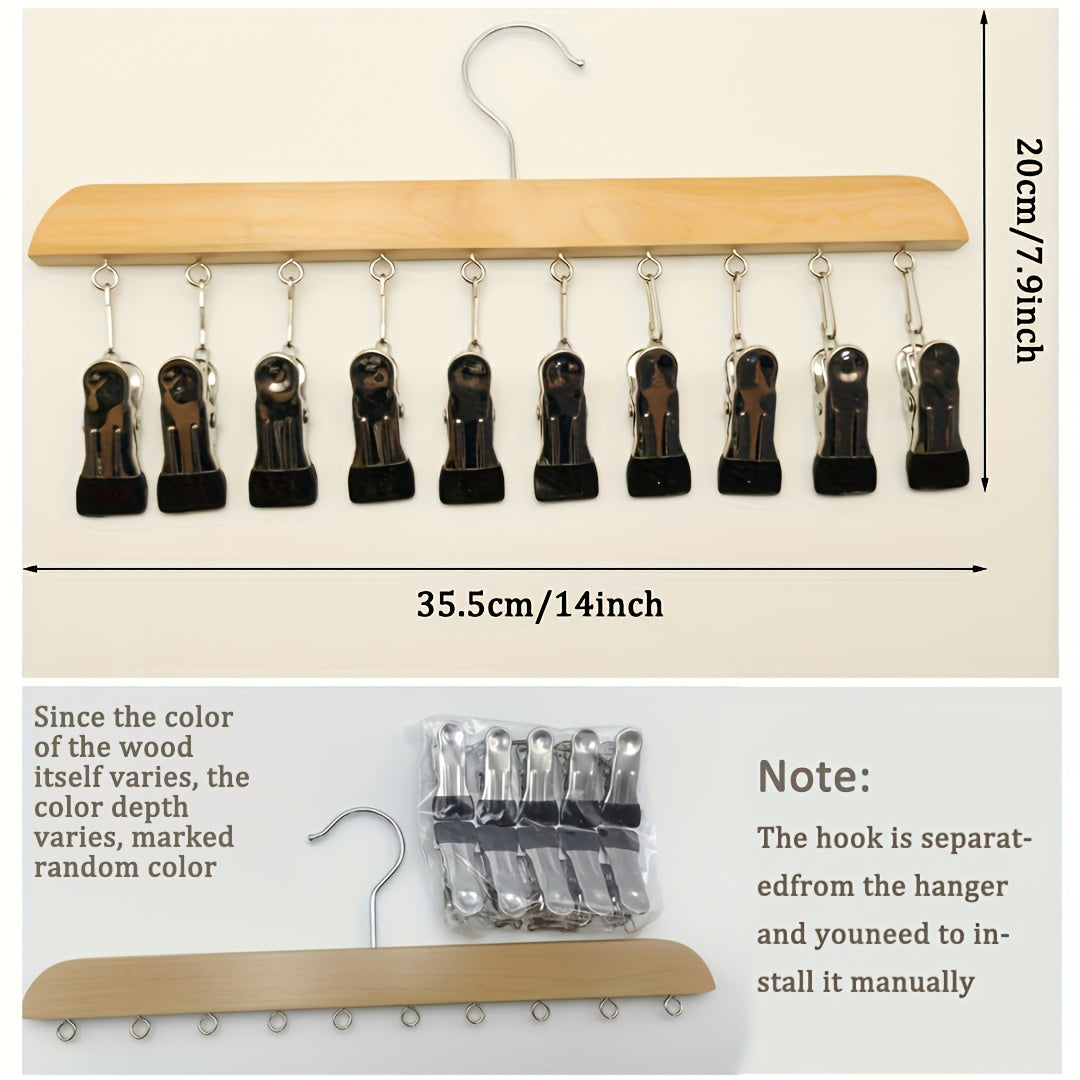 20cm/7.9inch

35.5cm/14inch

Since the color of the wood itself varies, the color depth varies, marked random color

Note:

The hook is separatedfrom the hanger and youneed to install it manually