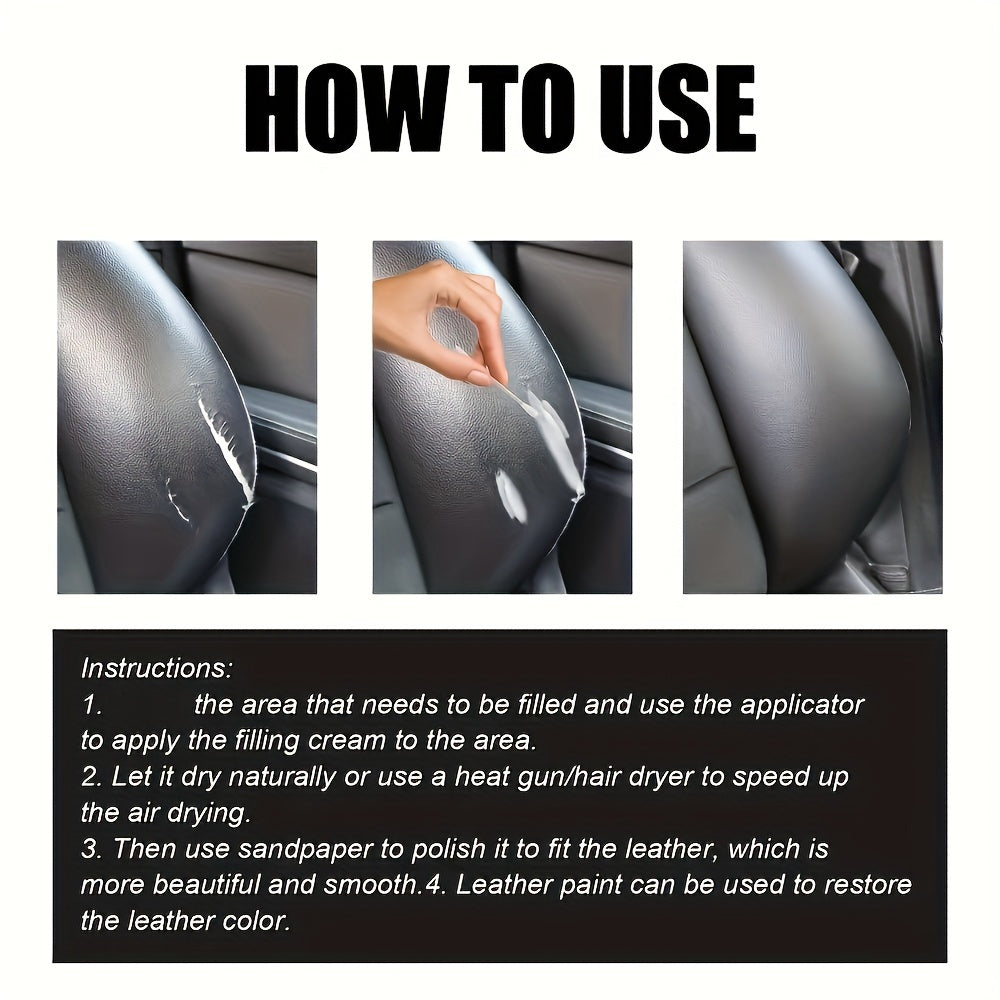 HOW TO USE

Instructions:
1. the area that needs to be filled and use the applicator to apply the filling cream to the area.
2. Let it dry naturally or use a heat gun/hair dryer to speed up the air drying.
3. Then use sandpaper to polish it to fit the leather, which is more beautiful and smooth.4. Leather paint can be used to restore the leather color.