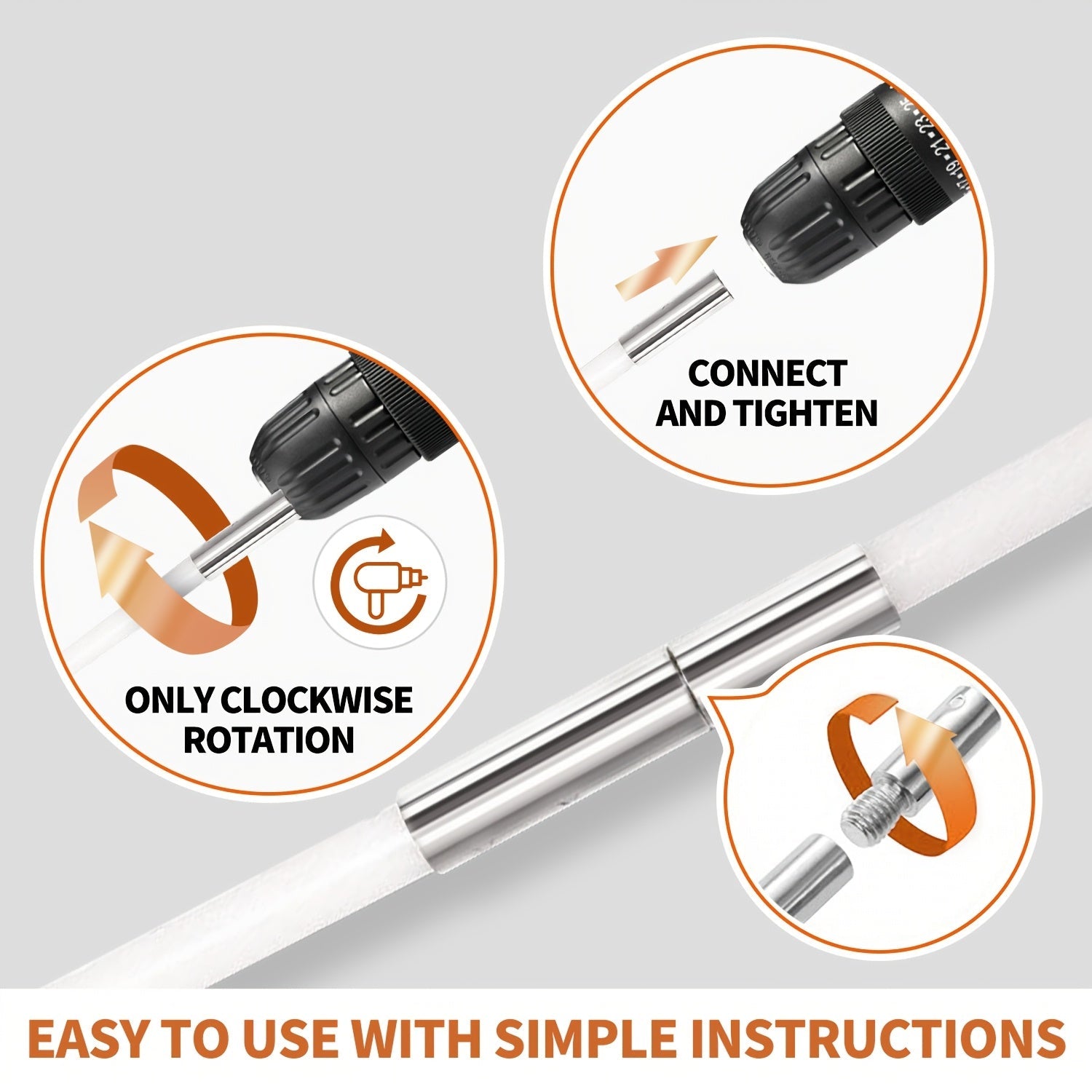 CONNECT AND TIGHTEN

ONLY CLOCKWISE ROTATION

EASY TO USE WITH SIMPLE INSTRUCTIONS