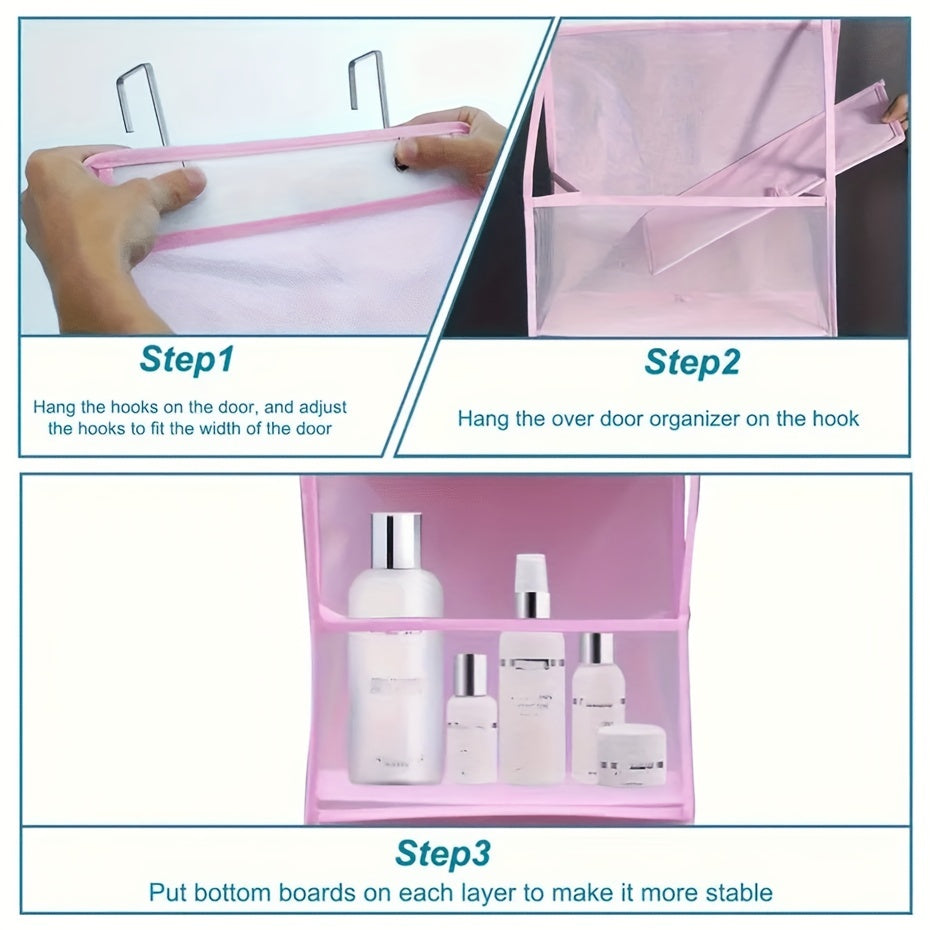 Step1

Hang the hooks on the door, and adjust the hooks to fit the width of the door

Step2

Hang the over door organizer on the hook

Step3

Put bottom boards on each layer to make it more stable