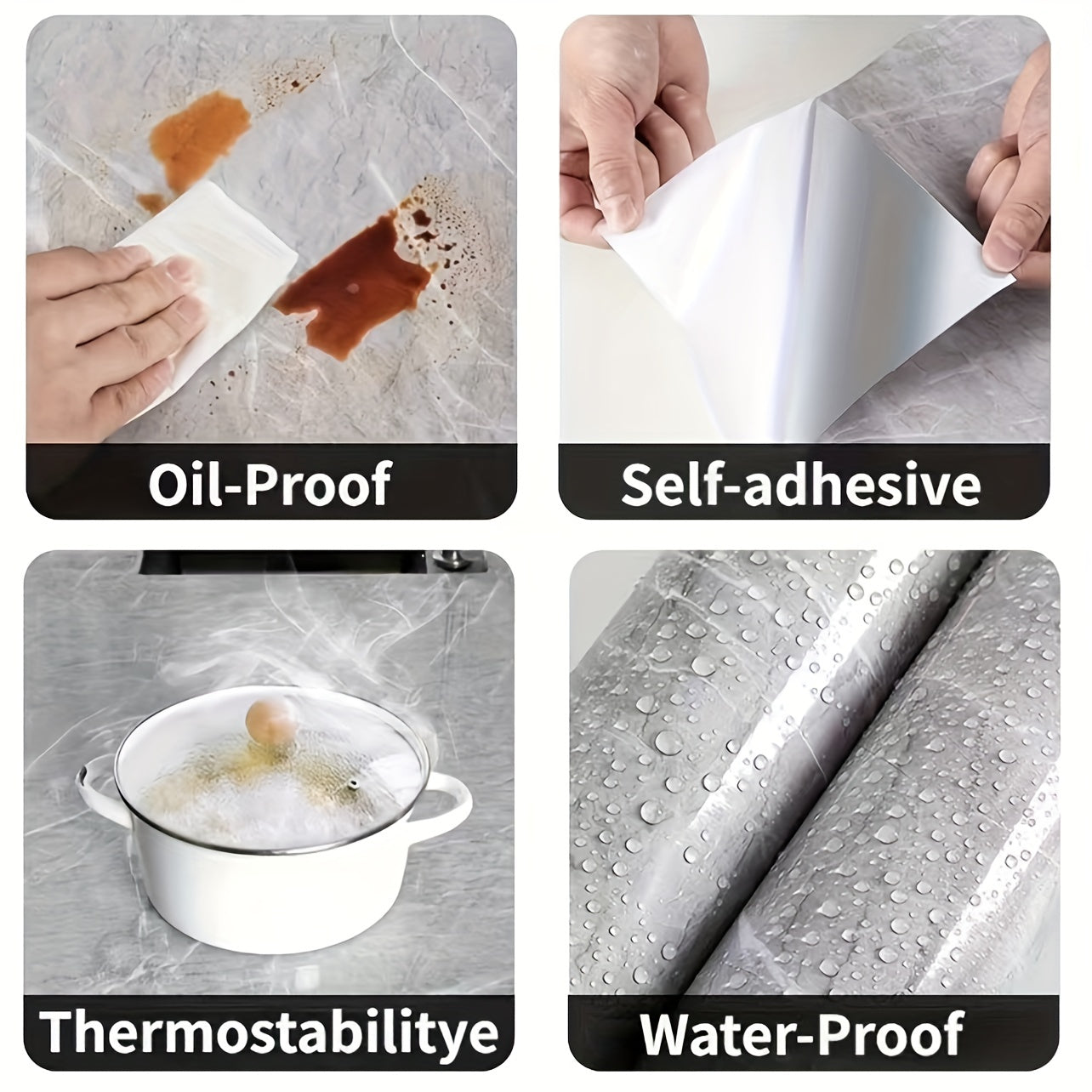 Oil-Proof

Self-adhesive

Thermostabilitye

Water-Proof