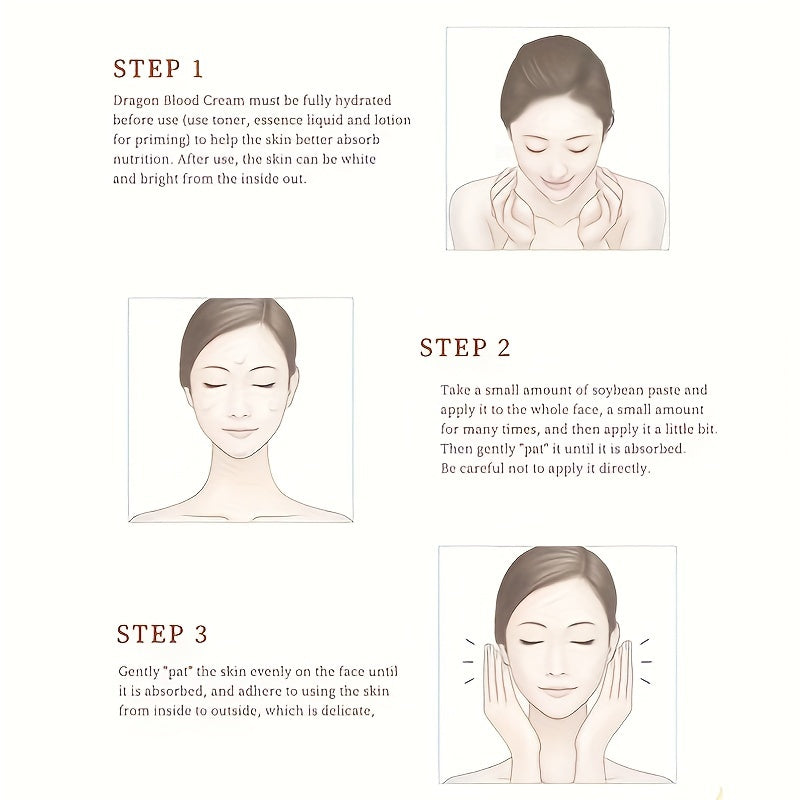 STEP 1

Dragon Blood Cream must be fully hydrated before use (use toner, essence liquid and lotion for priming) to help the skin better absorb nutrition. After use, the skin can be white and bright from the inside out.

STEP 2

Take a small amount of soybean paste and apply it to the whole face, a small amount for many times, and then apply it a little bit. Then gently "pat" it until it is absorbed. Be careful not to apply it directly.

STEP 3

Gently "pat" the skin evenly on the face until it is absorbed, and adhere to using the skin from inside to outside, which is delicate,