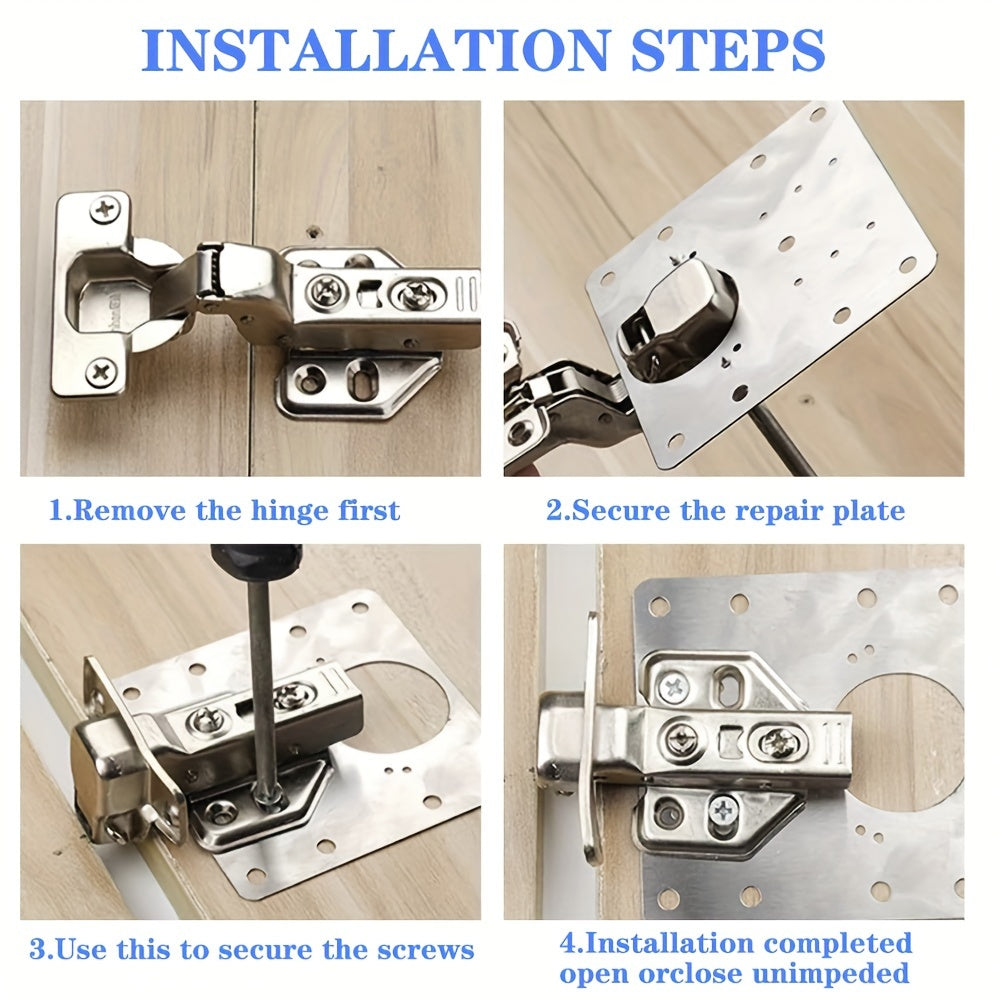 INSTALLATION STEPS

1.Remove the hinge first

2.Secure the repair plate

3.Use this to secure the screws

4.Installation completed open orclose unimpeded