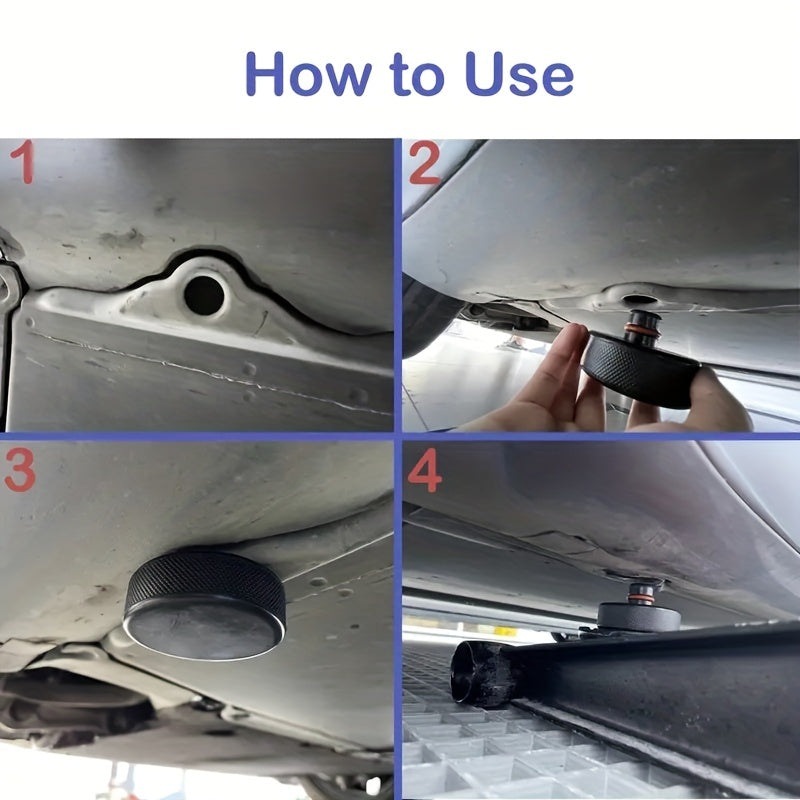 How to Use

1

2

3

4