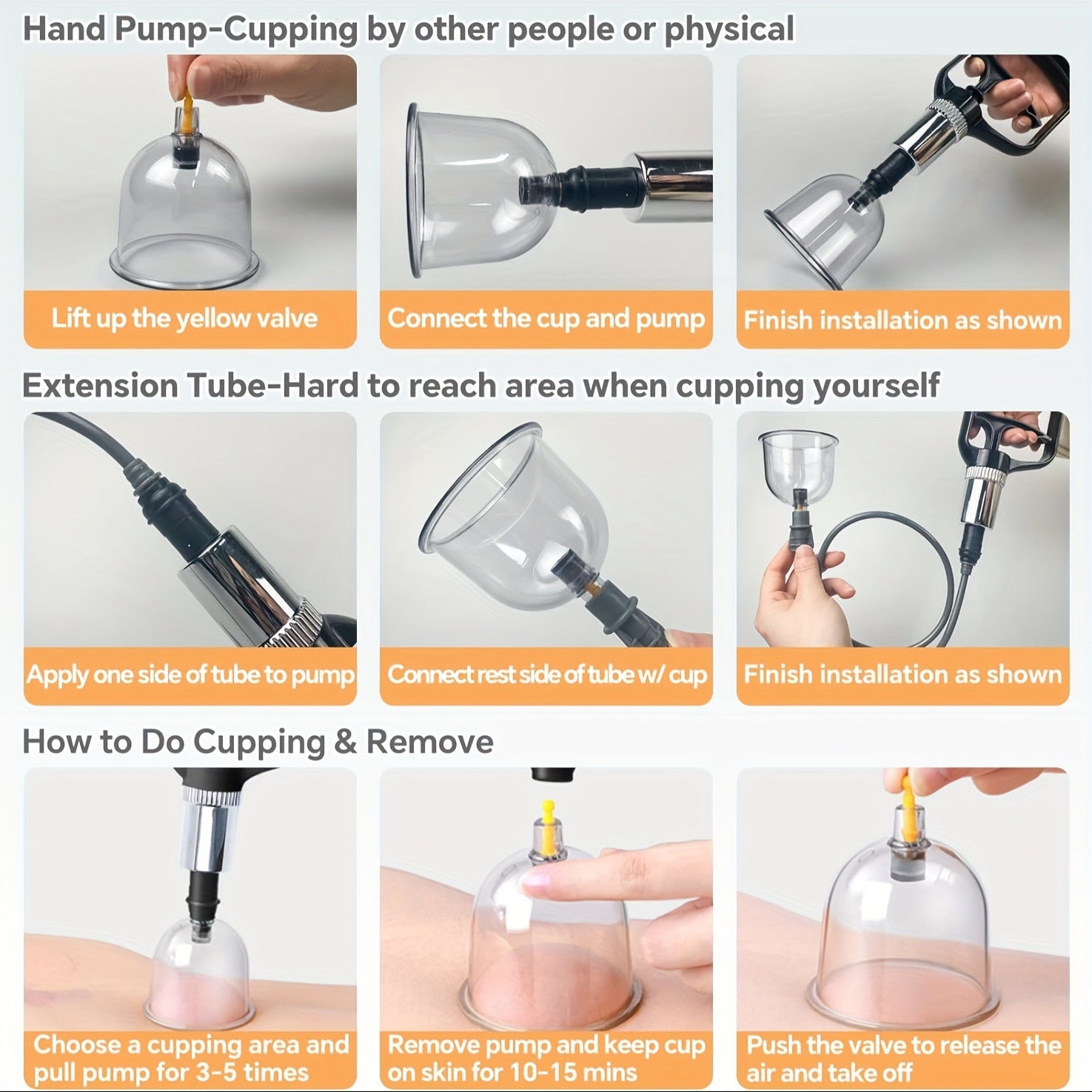 Hand Pump-Cupping by other people or physical

Lift up the yellow valve

Connect the cup and pump

Finish installation as shown

Extension Tube-Hard to reach area when cupping yourself

Apply one side of tube to pump

Connect rest side of tube w/ cup

Finish installation as shown

How to Do Cupping & Remove

Choose a cupping area and pull pump for 3-5 times

Remove pump and keep cup on skin for 10-15 mins

Push the valve to release the air and take off