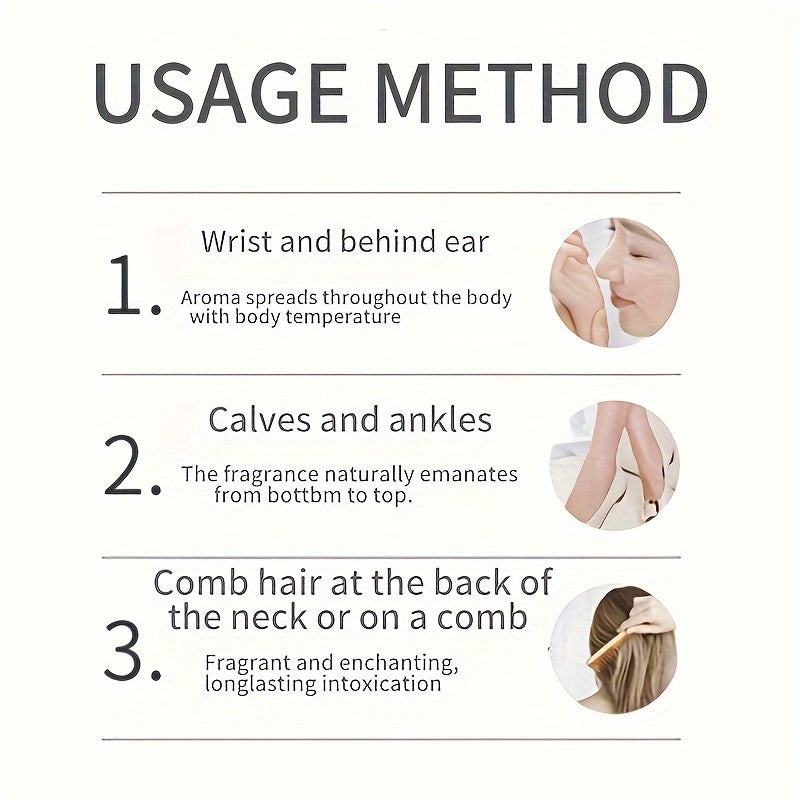 USAGE METHOD

1. Wrist and behind ear

Aroma spreads throughout the body with body temperature

2. Calves and ankles

The fragrance naturally emanates from bottbm to top.

3. Comb hair at the back of the neck or on a comb

Fragrant and enchanting, longlasting intoxication