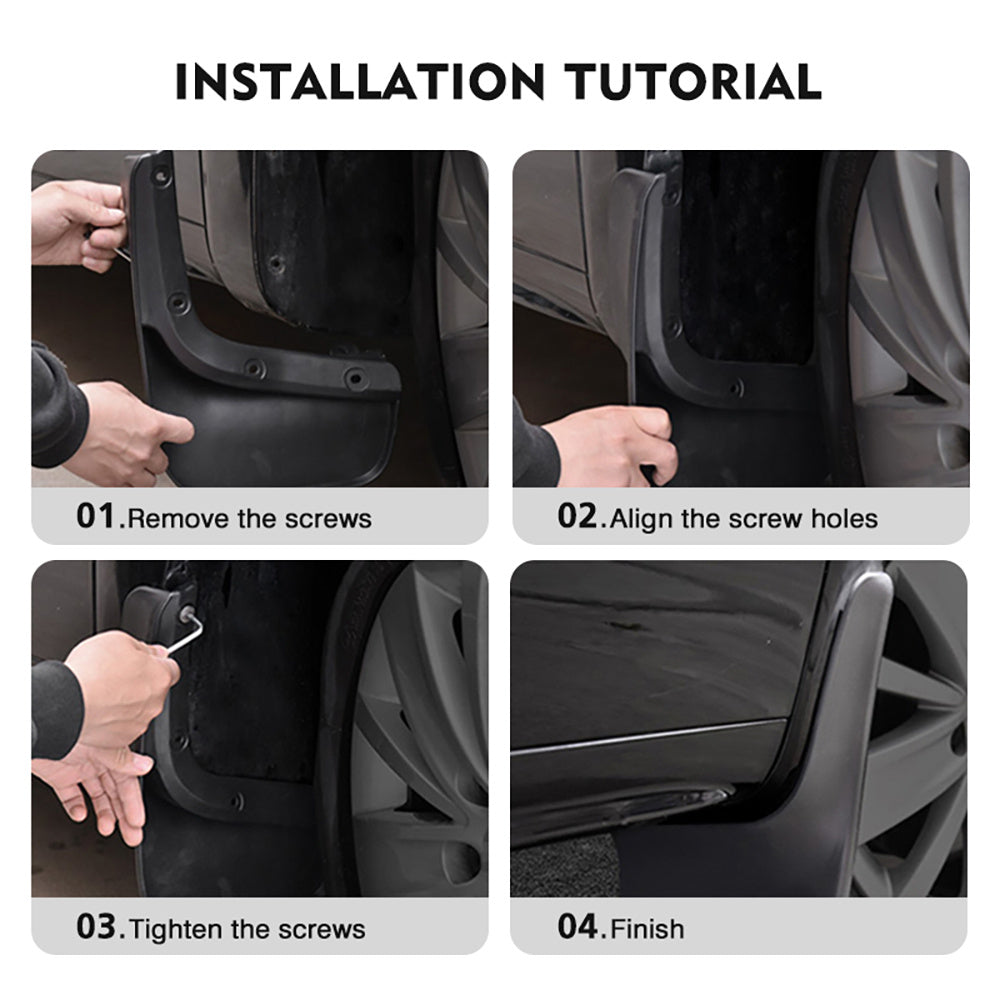 INSTALLATION TUTORIAL

01.Remove the screws

02.Align the screw holes

03.Tighten the screws

04.Finish