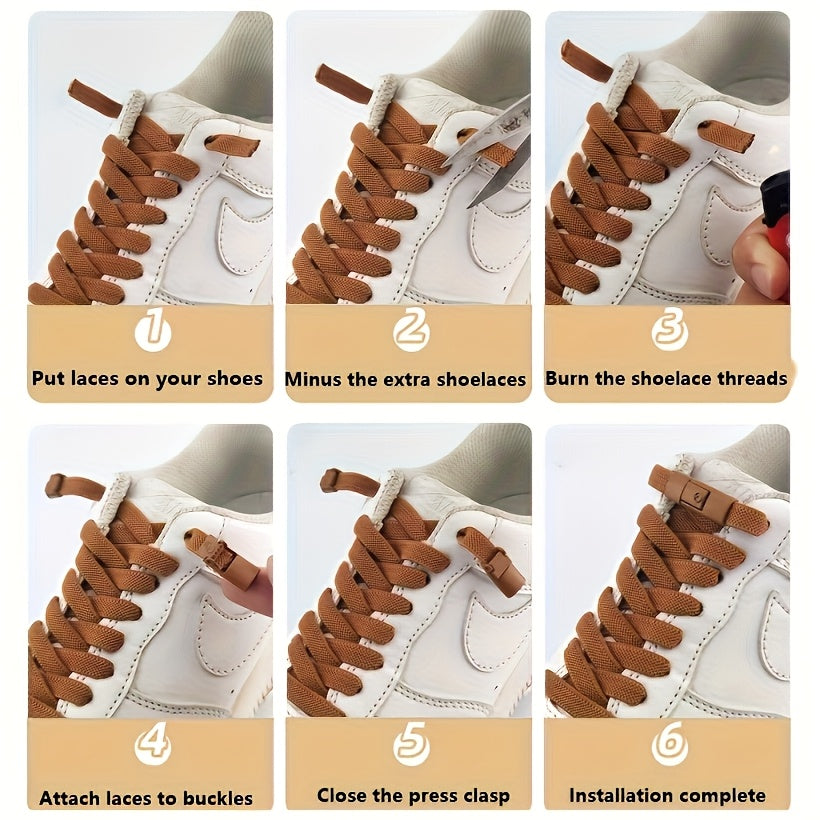 1
Put laces on your shoes

2
Minus the extra shoelaces

3
Burn the shoelace threads

4
Attach laces to buckles

5
Close the press clasp

6
Installation complete