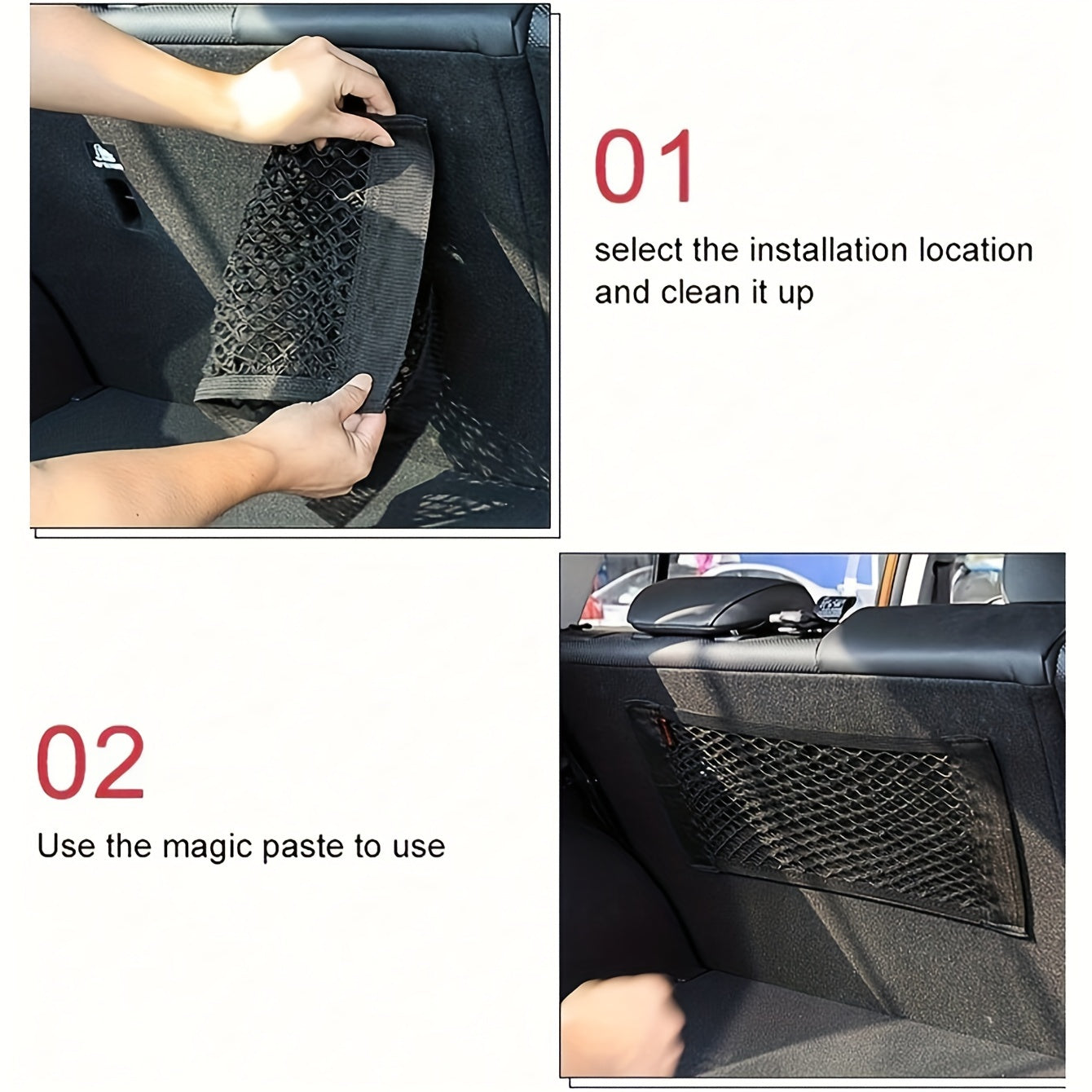 01

select the installation location and clean it up

02

Use the magic paste to use