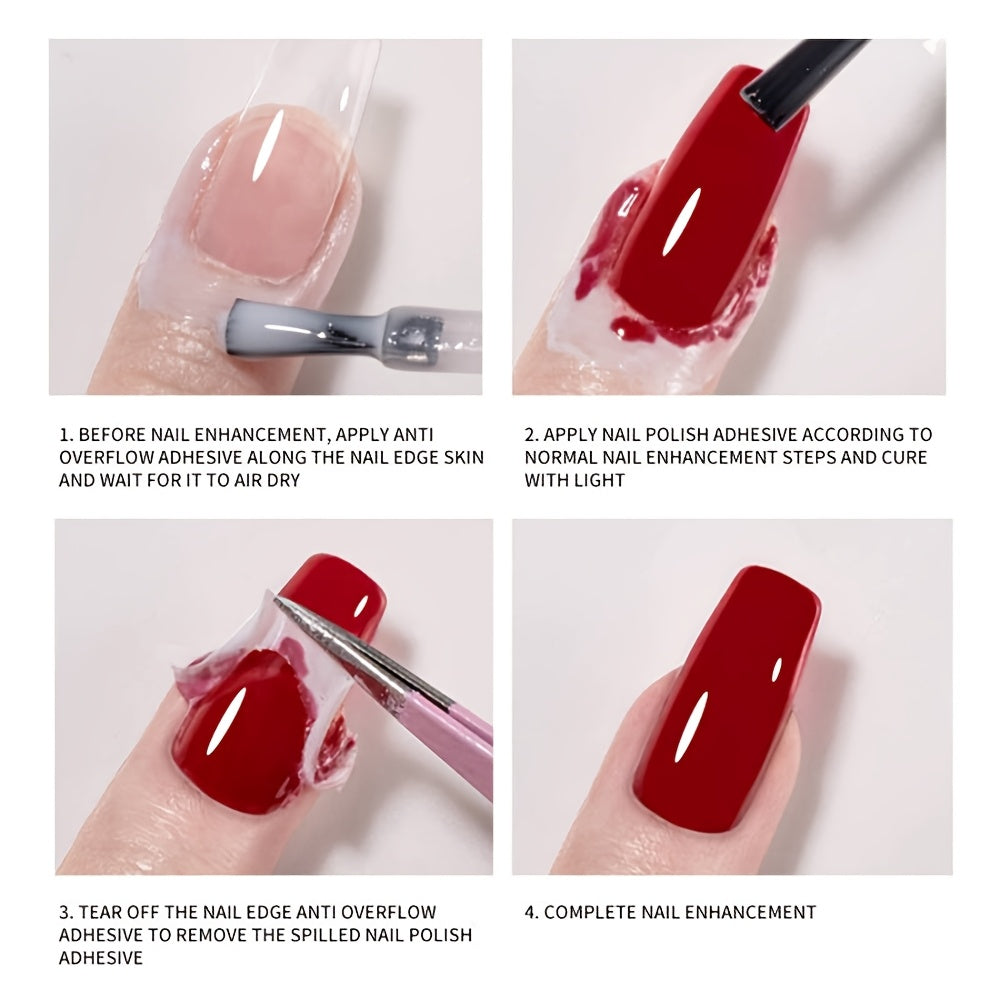 1. BEFORE NAIL ENHANCEMENT, APPLY ANTI OVERFLOW ADHESIVE ALONG THE NAIL EDGE SKIN AND WAIT FOR IT TO AIR DRY

2. APPLY NAIL POLISH ADHESIVE ACCORDING TO NORMAL NAIL ENHANCEMENT STEPS AND CURE WITH LIGHT

3. TEAR OFF THE NAIL EDGE ANTI OVERFLOW ADHESIVE TO REMOVE THE SPILLED NAIL POLISH ADHESIVE

4. COMPLETE NAIL ENHANCEMENT