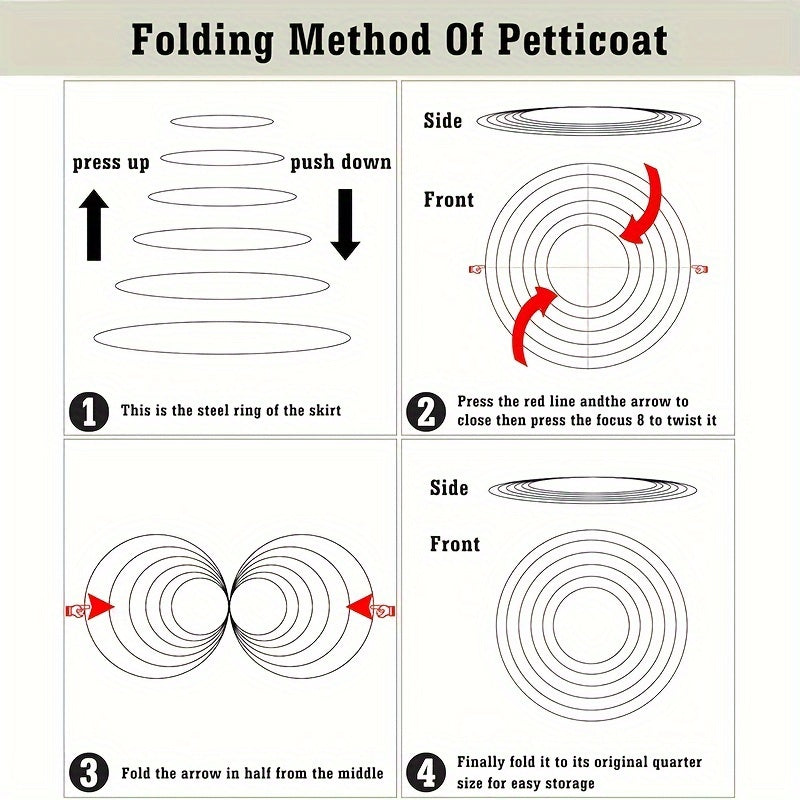 Folding Method Of Petticoat

press up

push down

1 This is the steel ring of the skirt

Side

Front

2 Press the red line andthe arrow to close then press the focus 8 to twist it

3 Fold the arrow in half from the middle

Side

Front

4 Finally fold it to its original quarter size for easy storage