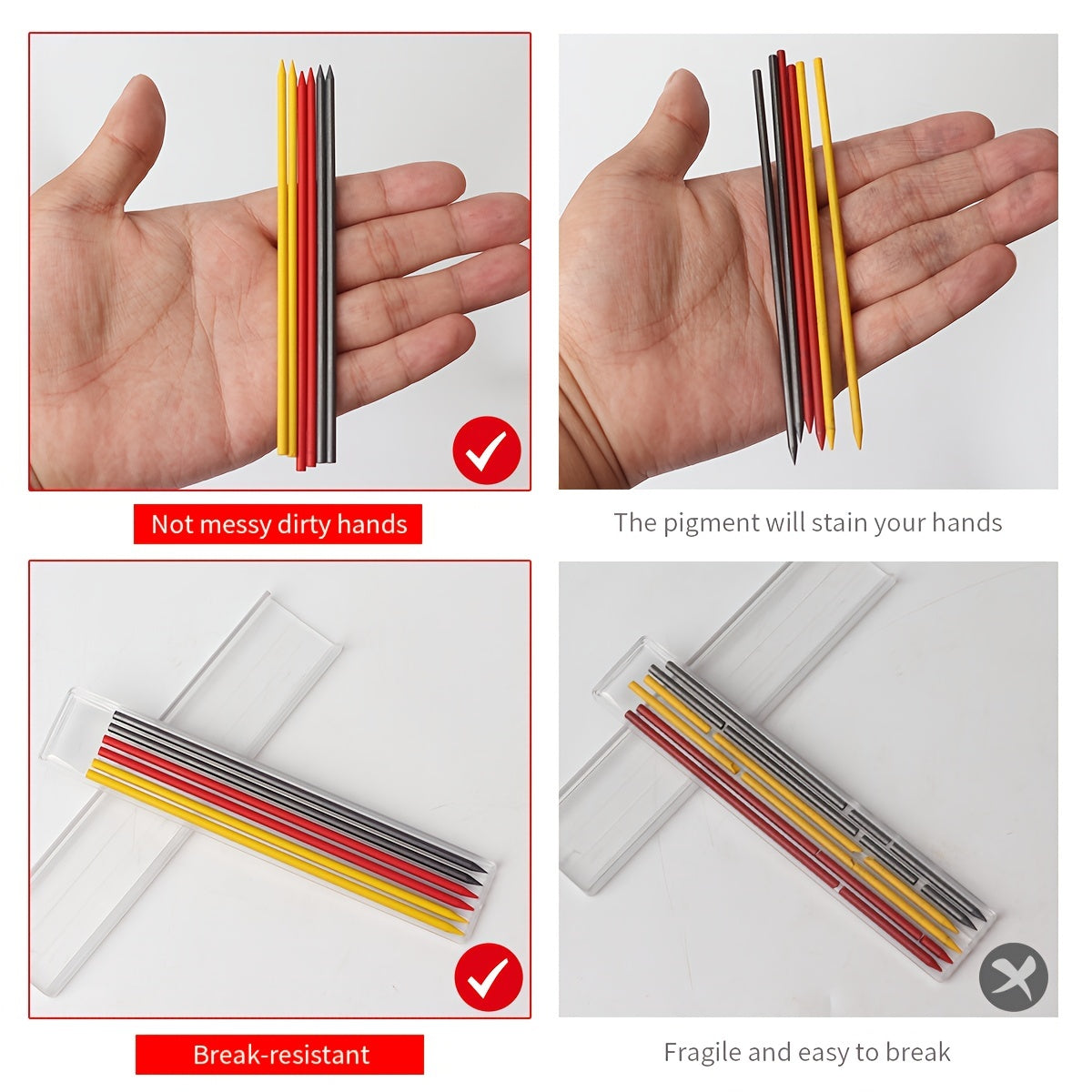 Not messy dirty hands

The pigment will stain your hands

Break-resistant

Fragile and easy to break