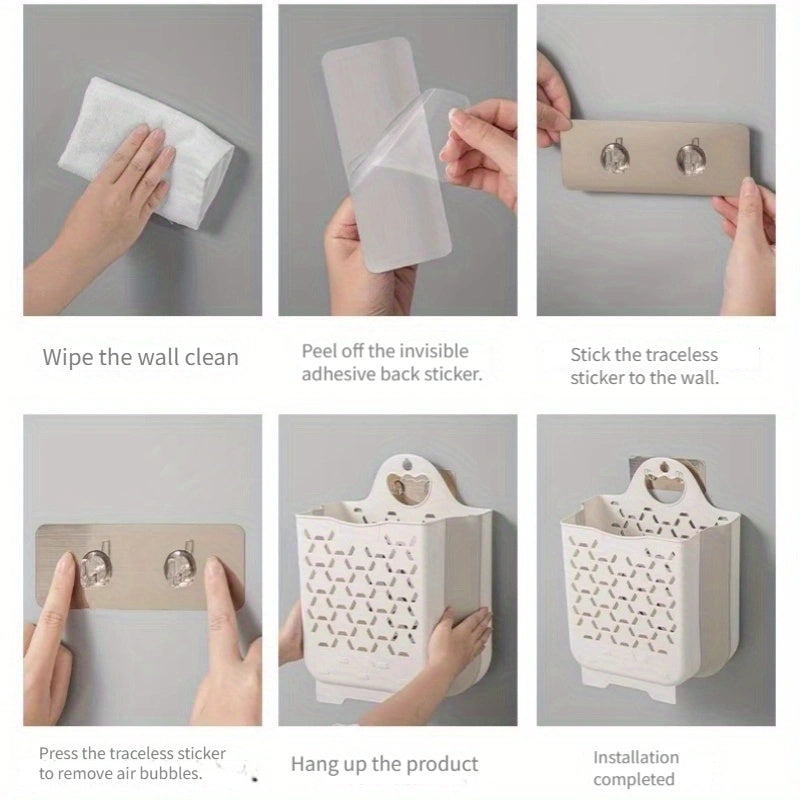 Wipe the wall clean

Peel off the invisible adhesive back sticker.

Stick the traceless sticker to the wall.

Press the traceless sticker to remove air bubbles.

Hang up the product

Installation completed