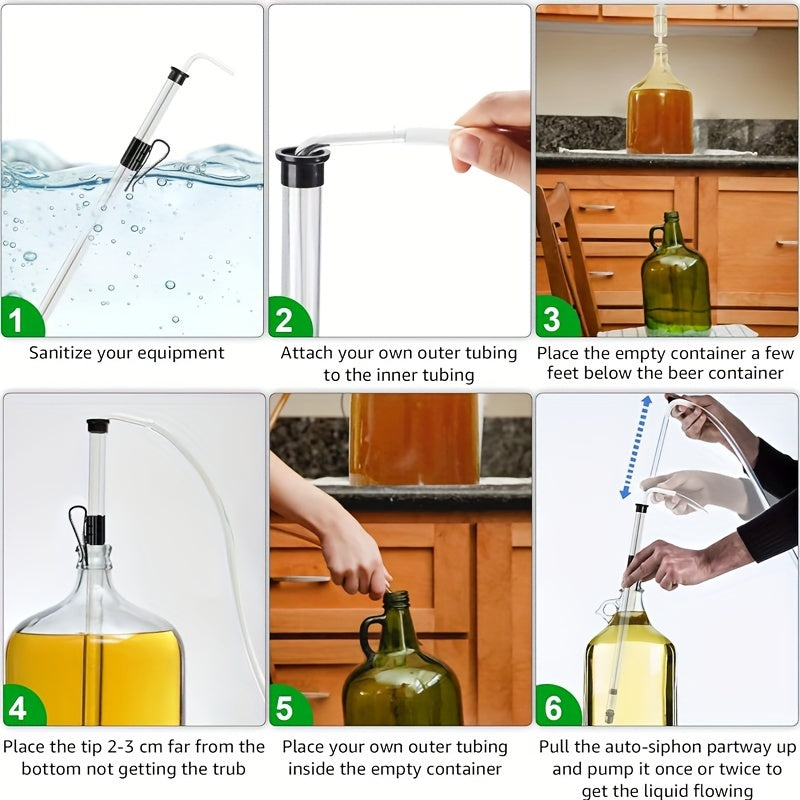 1
Sanitize your equipment

2
Attach your own outer tubing to the inner tubing

3
Place the empty container a few feet below the beer container

4
Place the tip 2-3 cm far from the bottom not getting the trub

5
Place your own outer tubing inside the empty container

6
Pull the auto-siphon partway up and pump it once or twice to get the liquid flowing