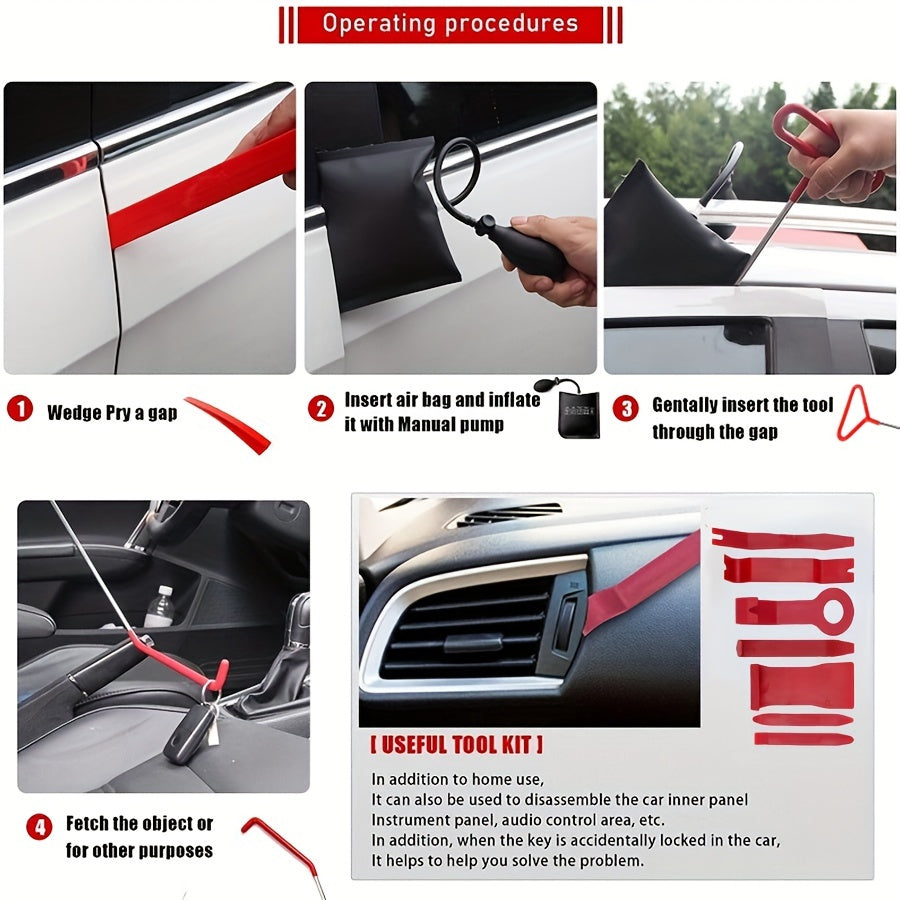 Operating procedures

1 Wedge Pry a gap

2 Insert air bag and inflate it with Manual pump

3 Gentally insert the tool through the gap

4 Fetch the object or for other purposes

[ USEFUL TOOL KIT ]

In addition to home use,
It can also be used to disassemble the car inner panel
Instrument panel, audio control area, etc.
In addition, when the key is accidentally locked in the car,
It helps to help you solve the problem.