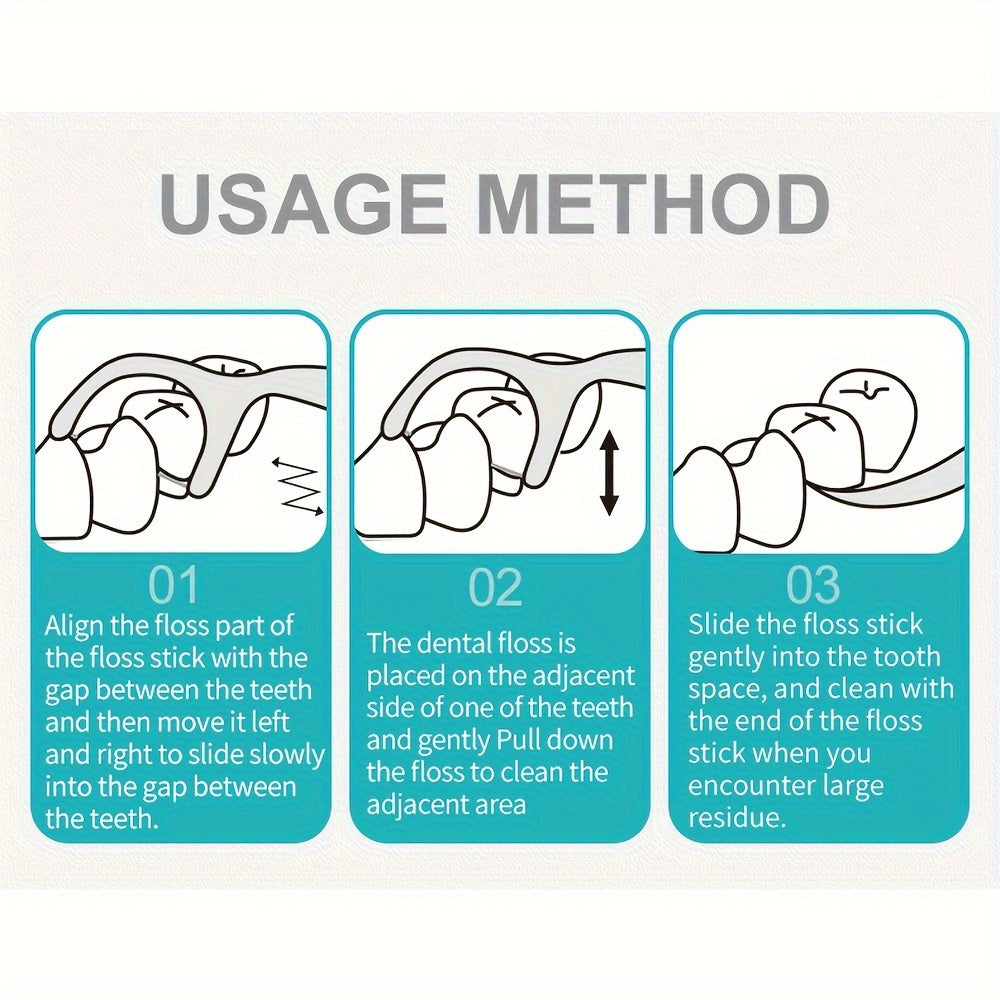 USAGE METHOD

01
Align the floss part of the floss stick with the gap between the teeth and then move it left and right to slide slowly into the gap between the teeth.

02
The dental floss is placed on the adjacent side of one of the teeth and gently Pull down the floss to clean the adjacent area

03
Slide the floss stick gently into the tooth space, and clean with the end of the floss stick when you encounter large residue.