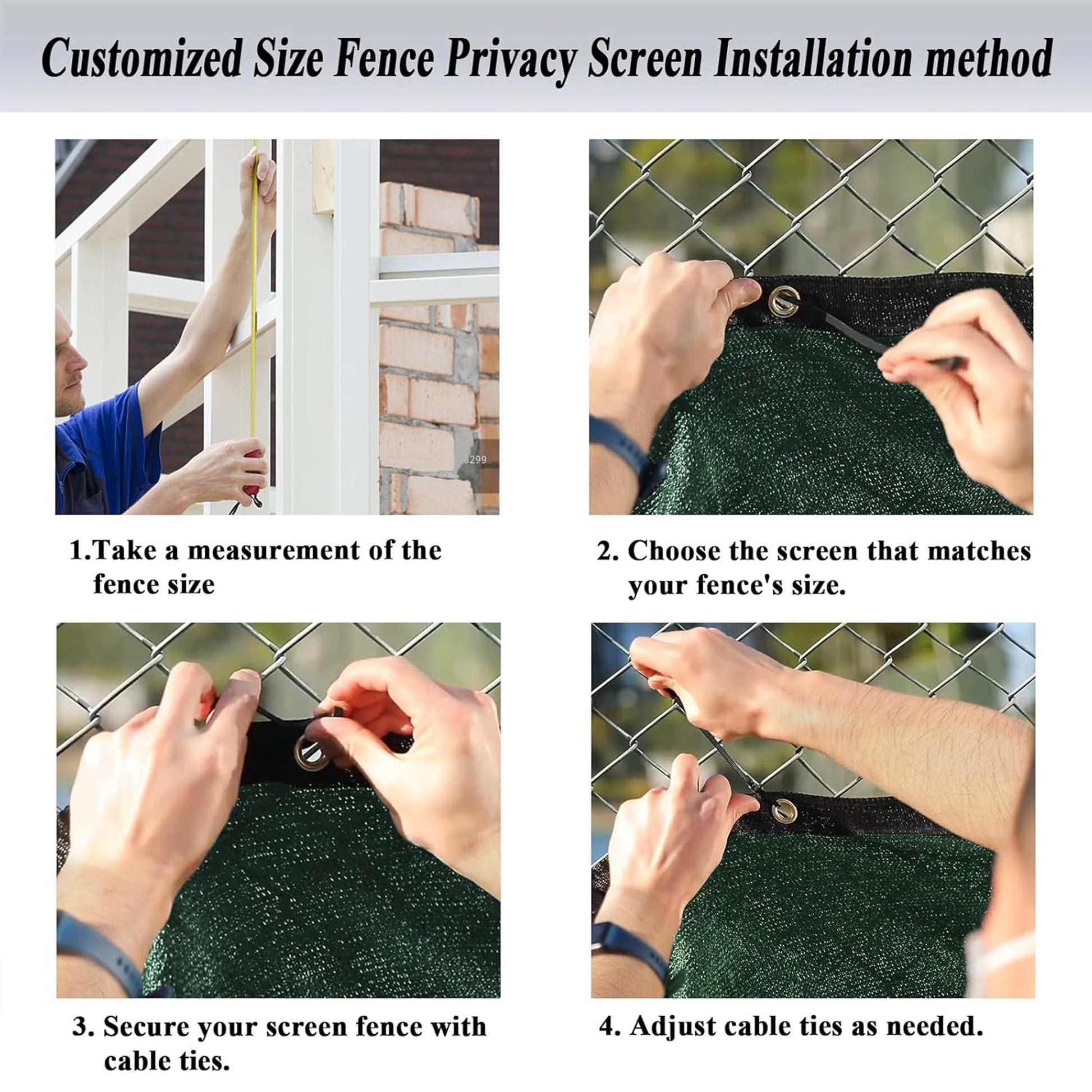 Customized Size Fence Privacy Screen Installation method

1.Take a measurement of the fence size

2. Choose the screen that matches your fence's size.

3. Secure your screen fence with cable ties.

4. Adjust cable ties as needed.