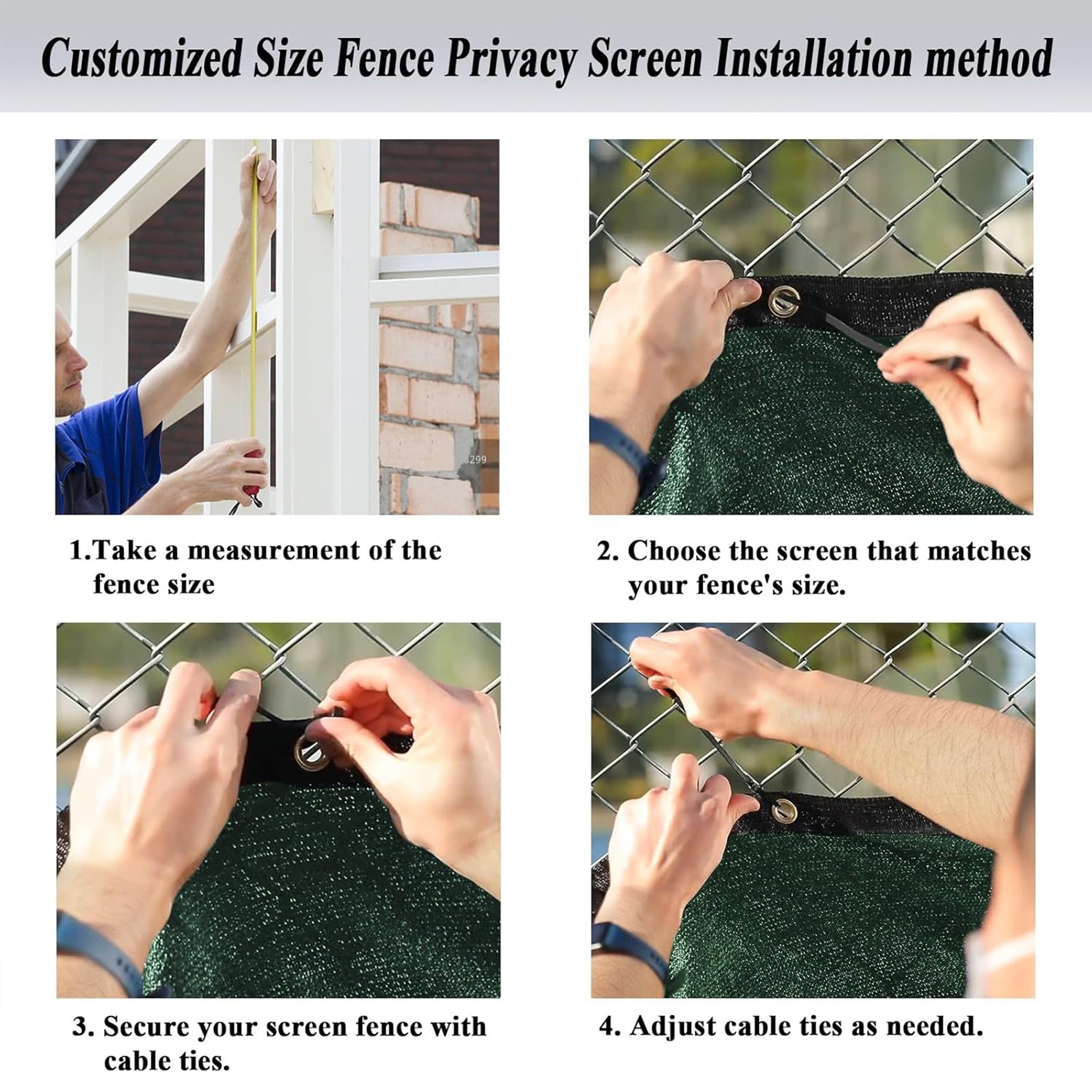 Customized Size Fence Privacy Screen Installation method

3299

1.Take a measurement of the fence size

2. Choose the screen that matches your fence's size.

3. Secure your screen fence with cable ties.

4. Adjust cable ties as needed.