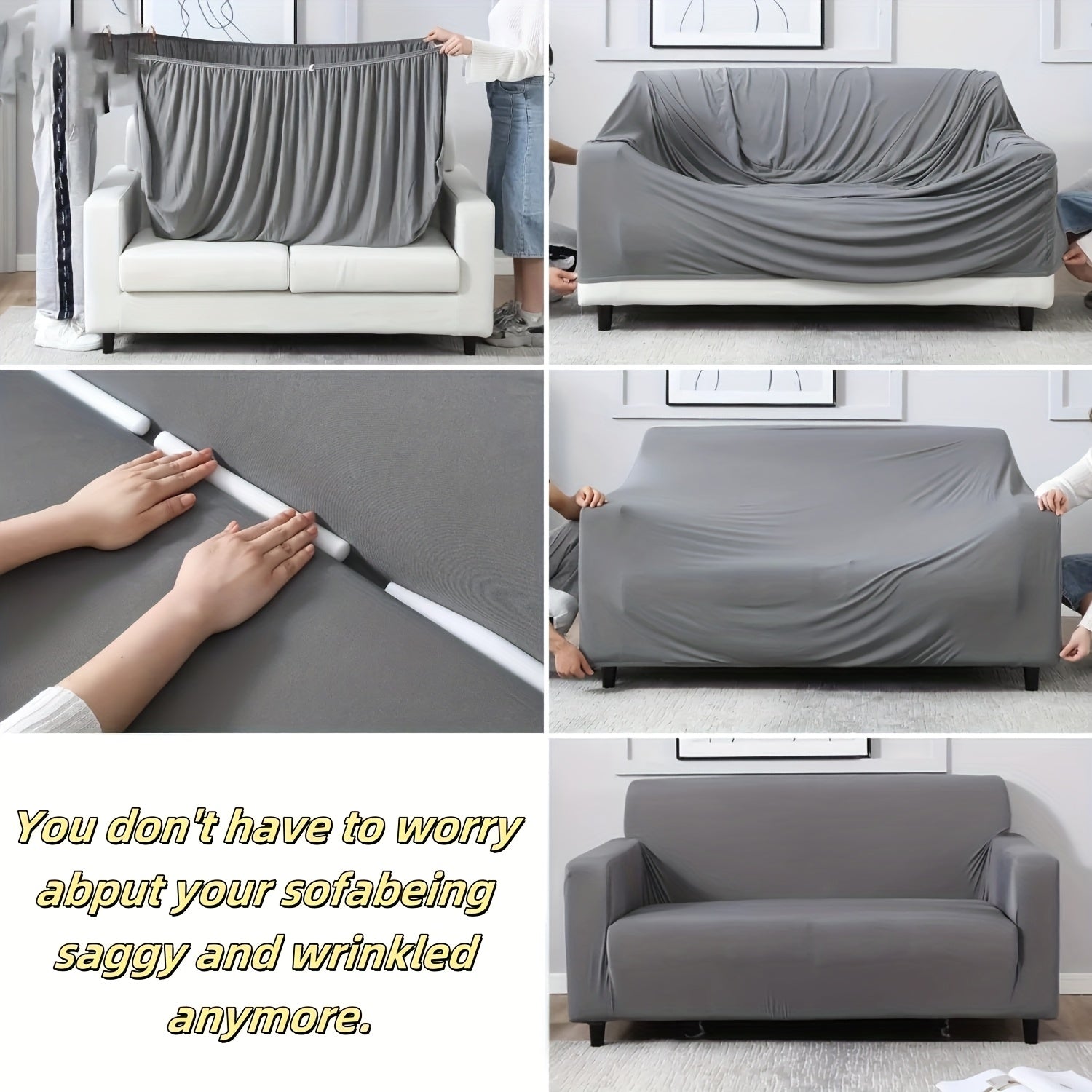 You don't have to worry abput your sofabeing saggy and wrinkled anymore.