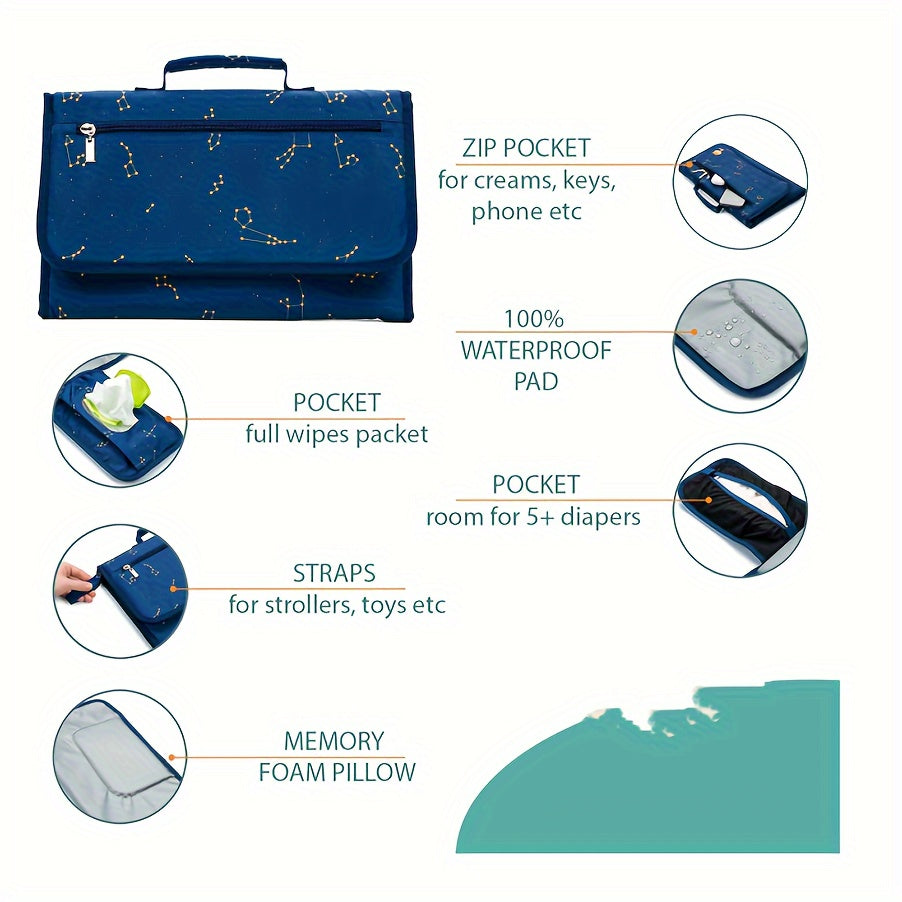 ZIP POCKET
for creams, keys, phone etc

100% WATERPROOF PAD

POCKET
full wipes packet

POCKET
room for 5+ diapers

STRAPS
for strollers, toys etc

MEMORY FOAM PILLOW