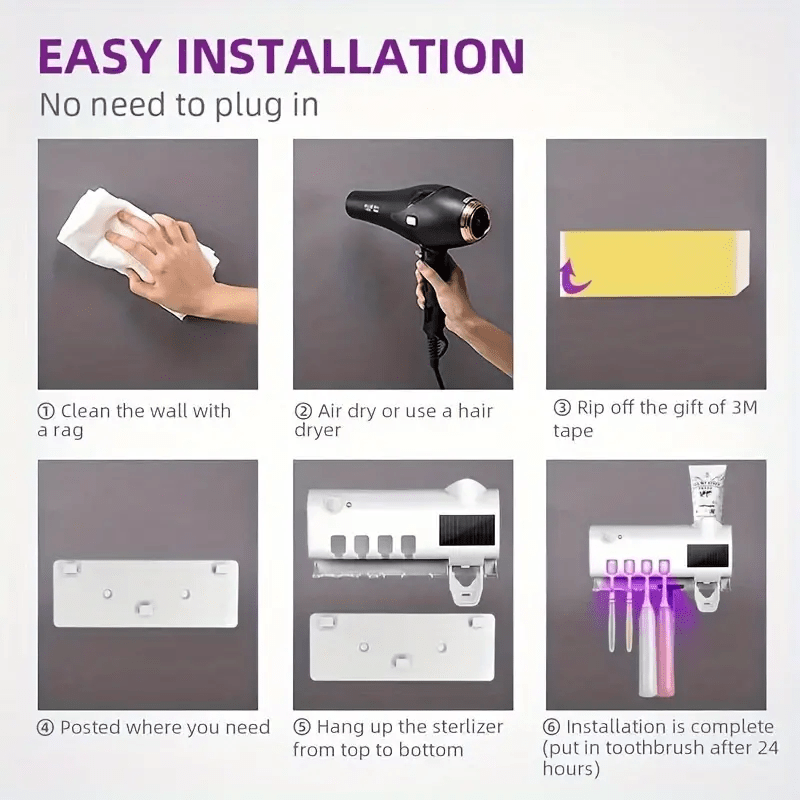 EASY INSTALLATION
No need to plug in

① Clean the wall with a rag

② Air dry or use a hair dryer

③ Rip off the gift of 3M tape

④ Posted where you need

⑤ Hang up the sterlizer from top to bottom

⑥ Installation is complete (put in toothbrush after 24 hours)