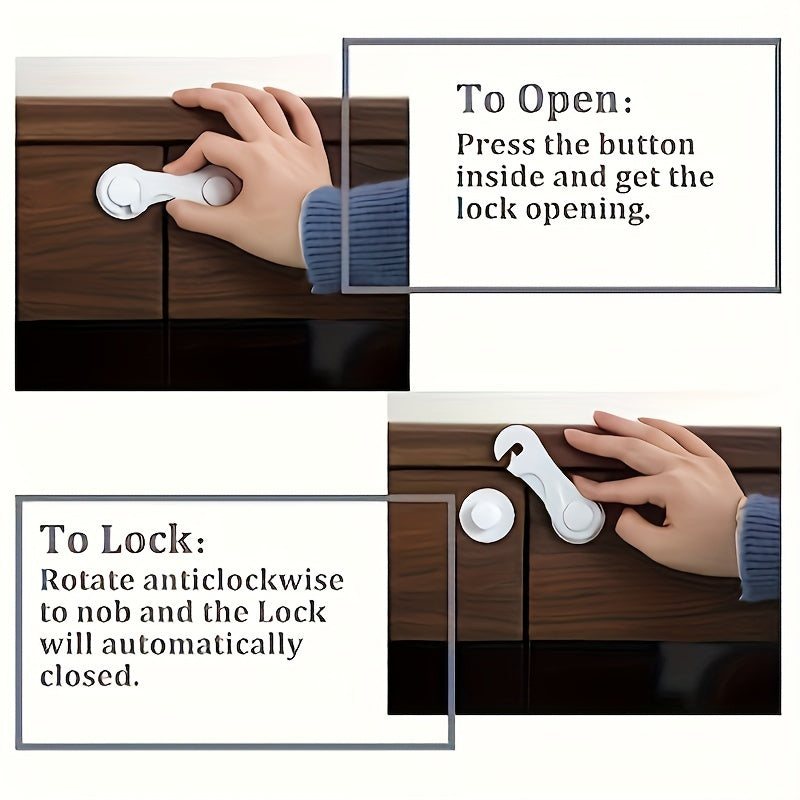 To Open:
Press the button inside and get the lock opening.

To Lock:
Rotate anticlockwise to nob and the Lock will automatically closed.