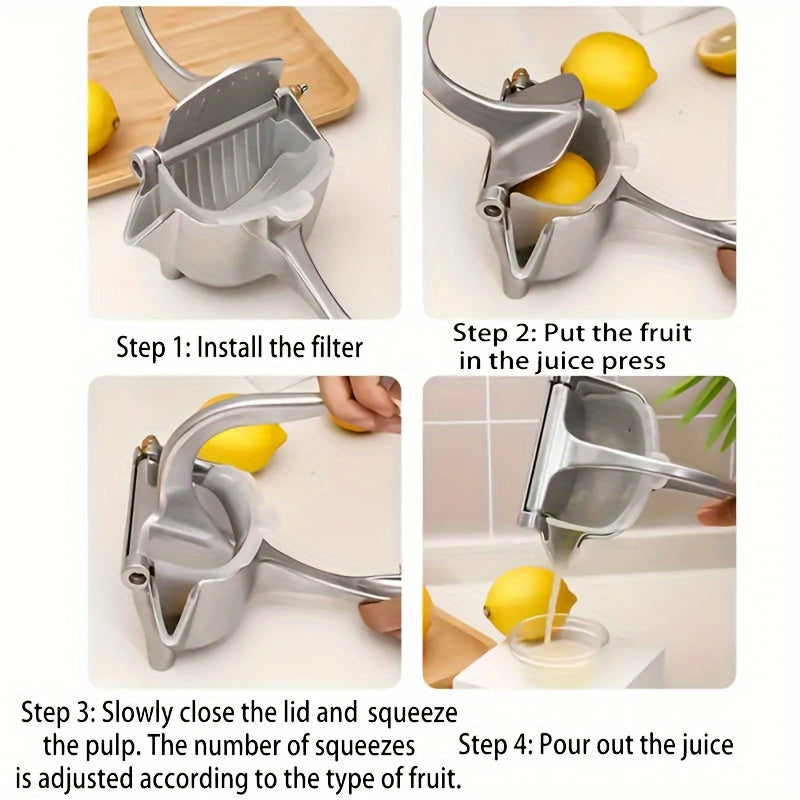 Step 1: Install the filter

Step 2: Put the fruit in the juice press

Step 3: Slowly close the lid and squeeze the pulp. The number of squeezes is adjusted according to the type of fruit.

Step 4: Pour out the juice