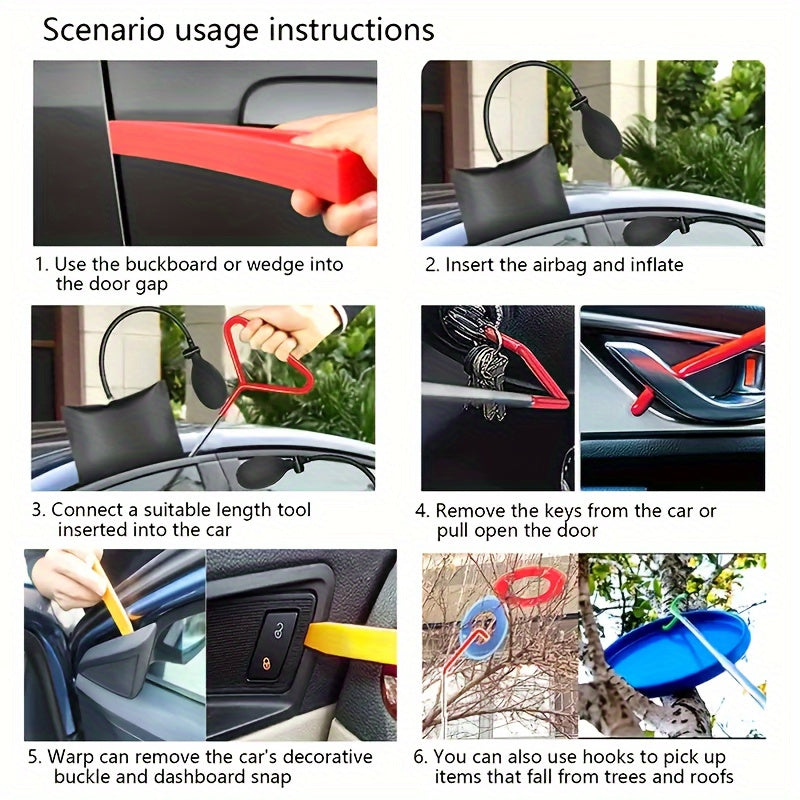 Scenario usage instructions

1. Use the buckboard or wedge into the door gap

2. Insert the airbag and inflate

3. Connect a suitable length tool inserted into the car

4. Remove the keys from the car or pull open the door

5. Warp can remove the car's decorative buckle and dashboard snap

6. You can also use hooks to pick up items that fall from trees and roofs