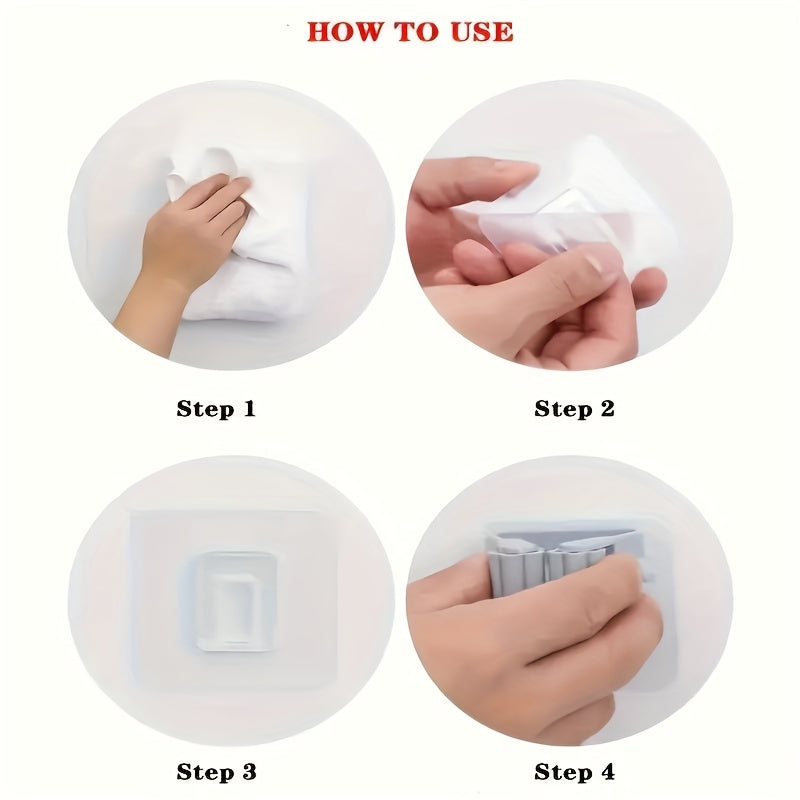 HOW TO USE

Step 1

Step 2

Step 3

Step 4