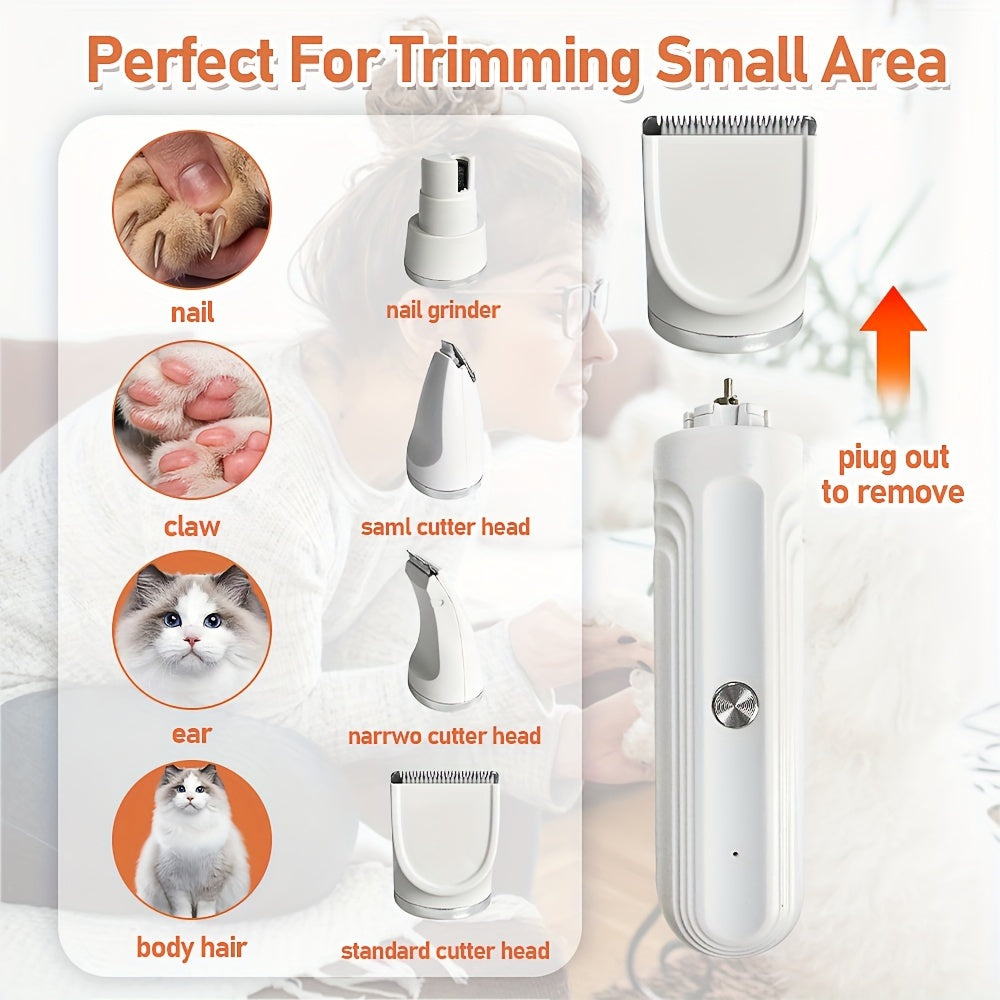 Perfect For Trimming Small Area

nail

nail grinder

claw

saml cutter head

ear

narrwo cutter head

body hair

standard cutter head

piug out to remove