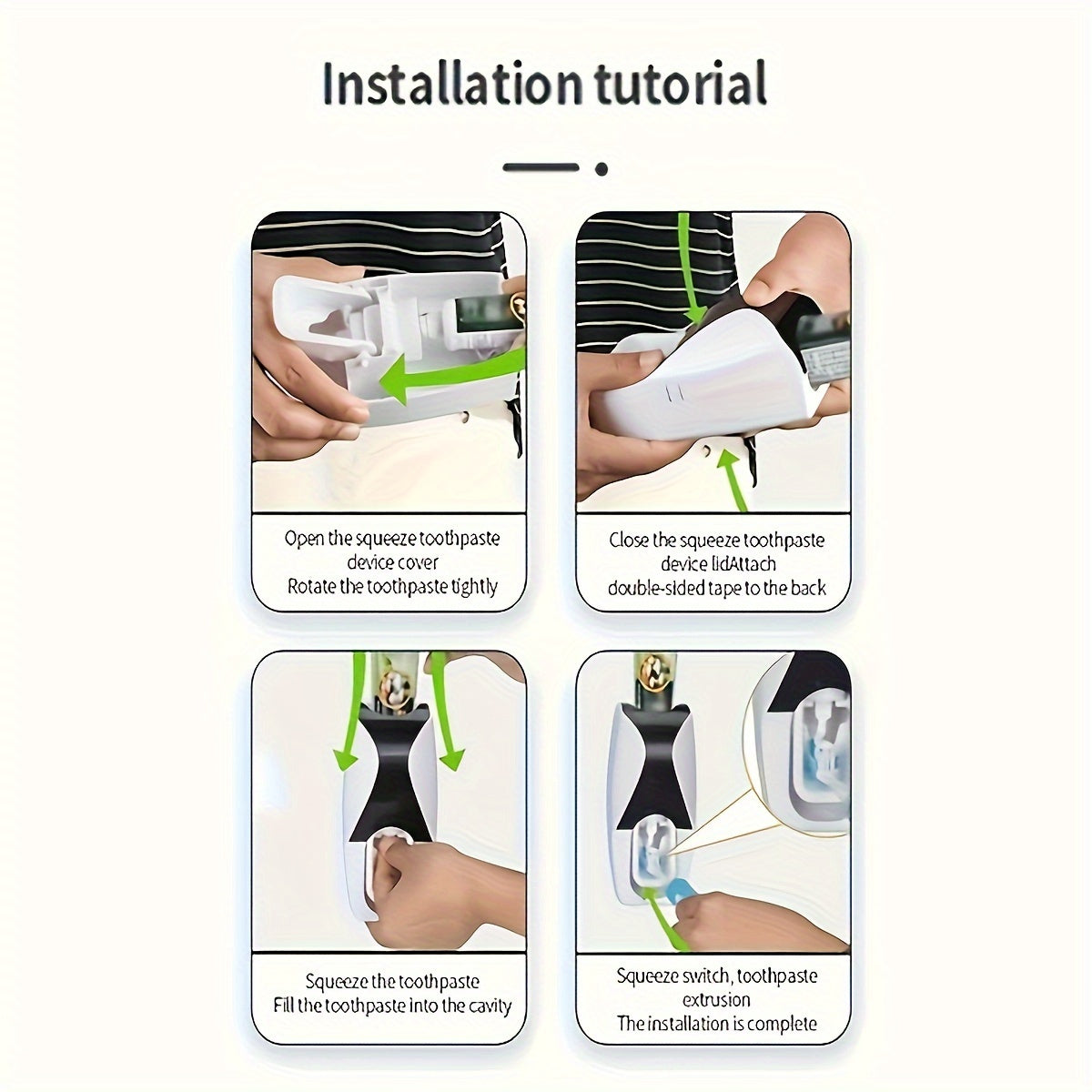 Installation tutorial

Open the squeeze toothpaste device cover
Rotate the toothpaste tightly

Close the squeeze toothpaste device lidAttach double-sided tape to the back

Squeeze the toothpaste
Fill the toothpaste into the cavity

Squeeze switch, toothpaste extrusion
The installation is complete