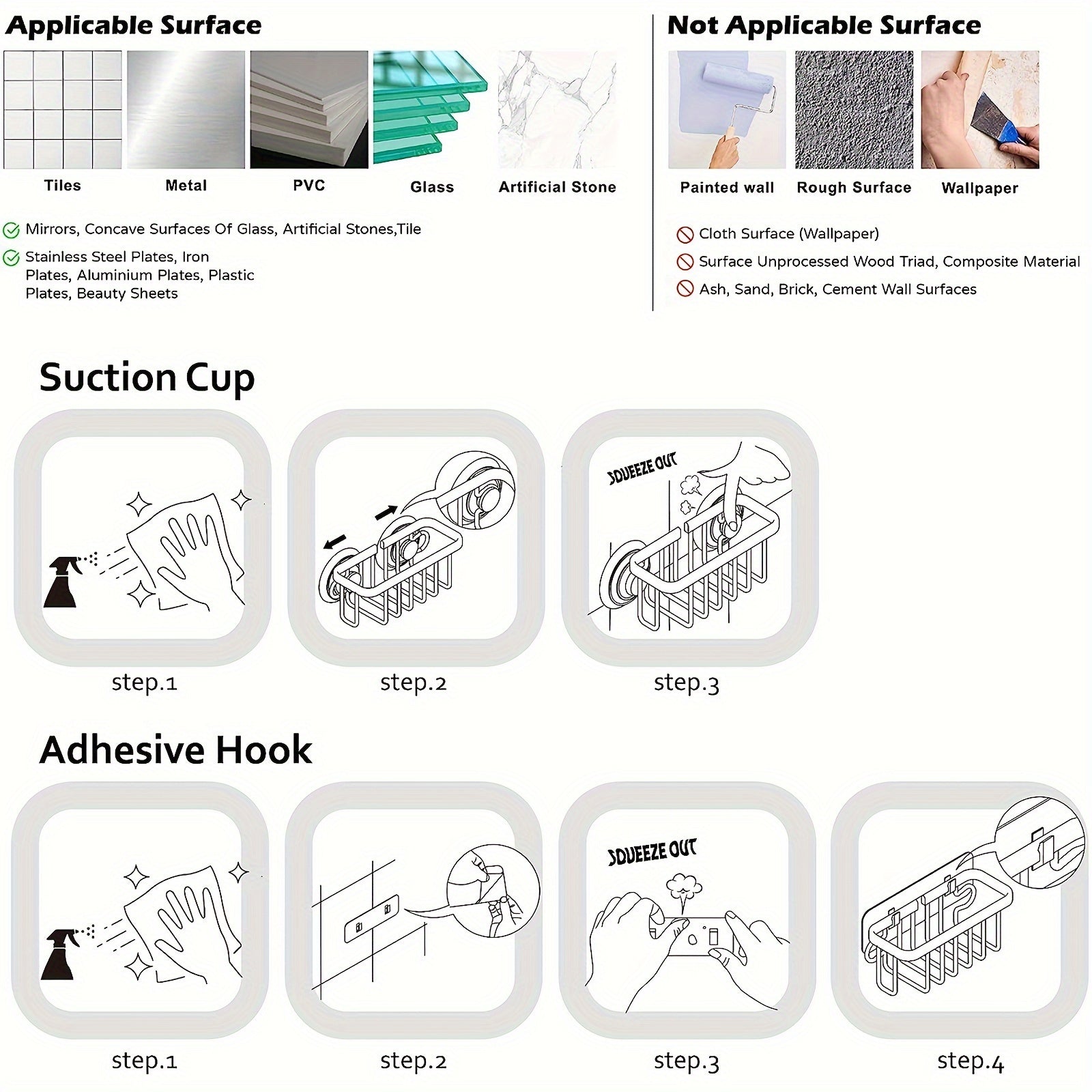 Applicable Surface

Tiles

Metal

PVC

Glass

Artificial Stone

Mirrors, Concave Surfaces Of Glass, Artificial Stones,Tile

Stainless Steel Plates, Iron Plates, Aluminium Plates, Plastic Plates, Beauty Sheets

Not Applicable Surface

Painted wall

Rough Surface

Wallpaper

Cloth Surface (Wallpaper)

Surface Unprocessed Wood Triad, Composite Material

Ash, Sand, Brick, Cement Wall Surfaces

Suction Cup

step.1

step.2

SQUEEZE OUT

step.3

Adhesive Hook

step.1

step.2

SQUEEZE OUT

step.3

step.4