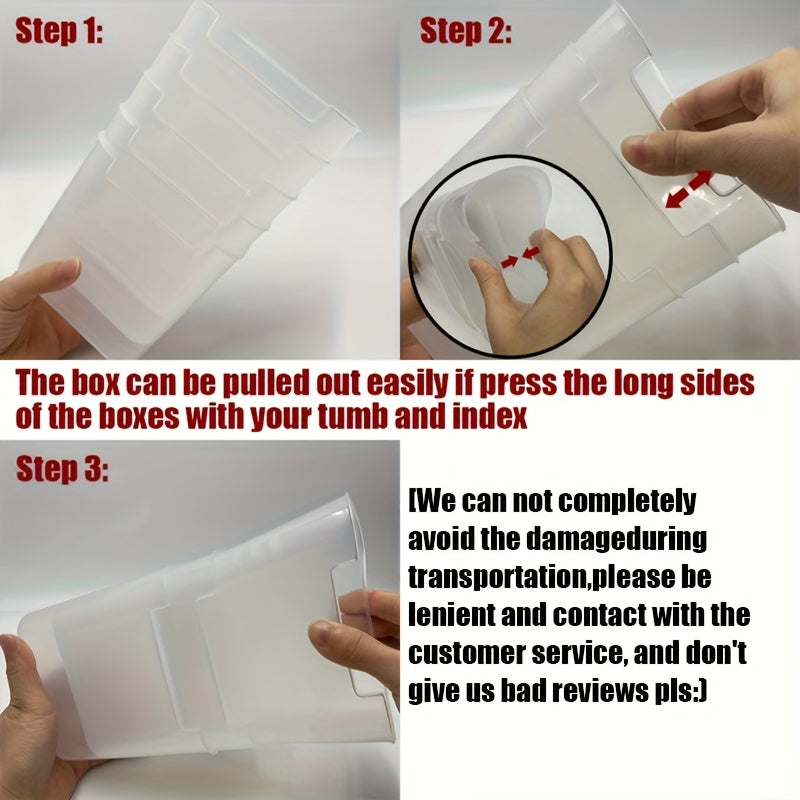 Step 1:

Step 2:

The box can be pulled out easily if press the long sides of the boxes with your tumb and index

Step 3:

[We can not completely avoid the damageduring transportation,please be lenient and contact with the customer service, and don't give us bad reviews pls:)