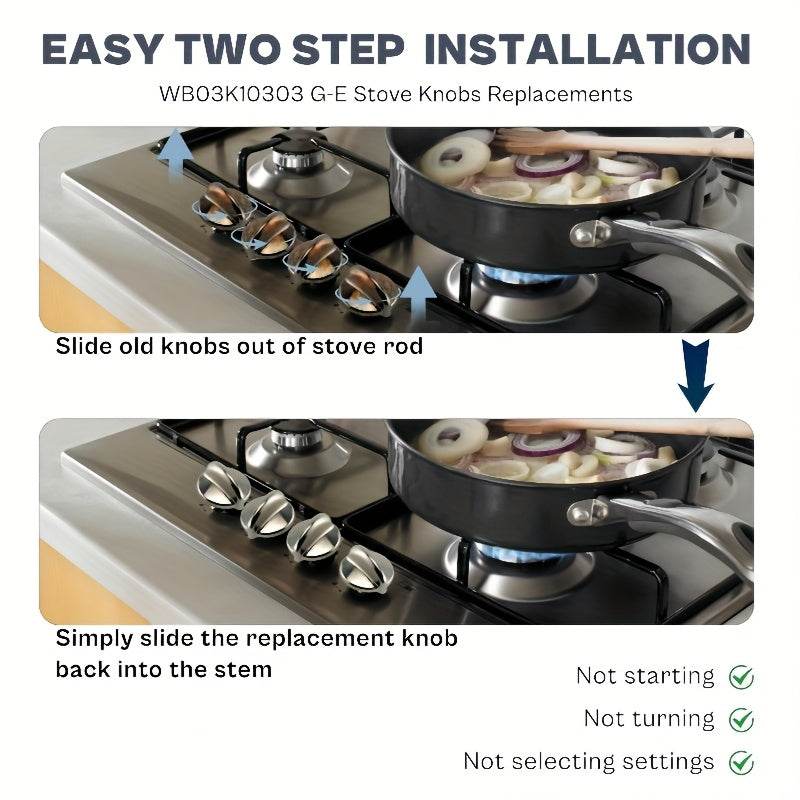 EASY TWO STEP INSTALLATION

WB03K10303 G-E Stove Knobs Replacements

Slide old knobs out of stove rod

Simply slide the replacement knob back into the stem

Not starting

Not turning

Not selecting settings