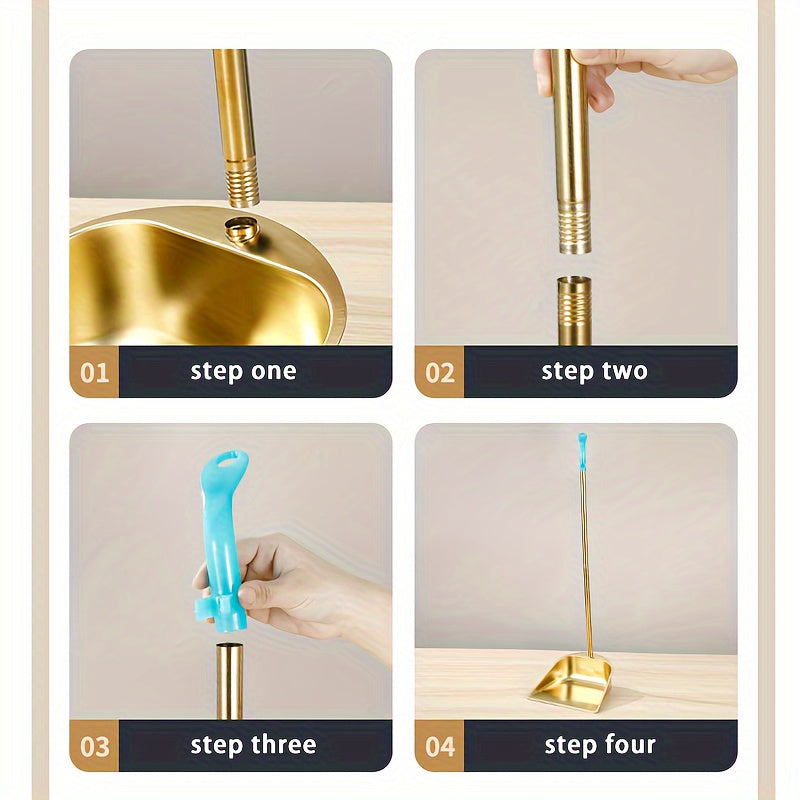 01 step one

02 step two

03 step three

04 step four