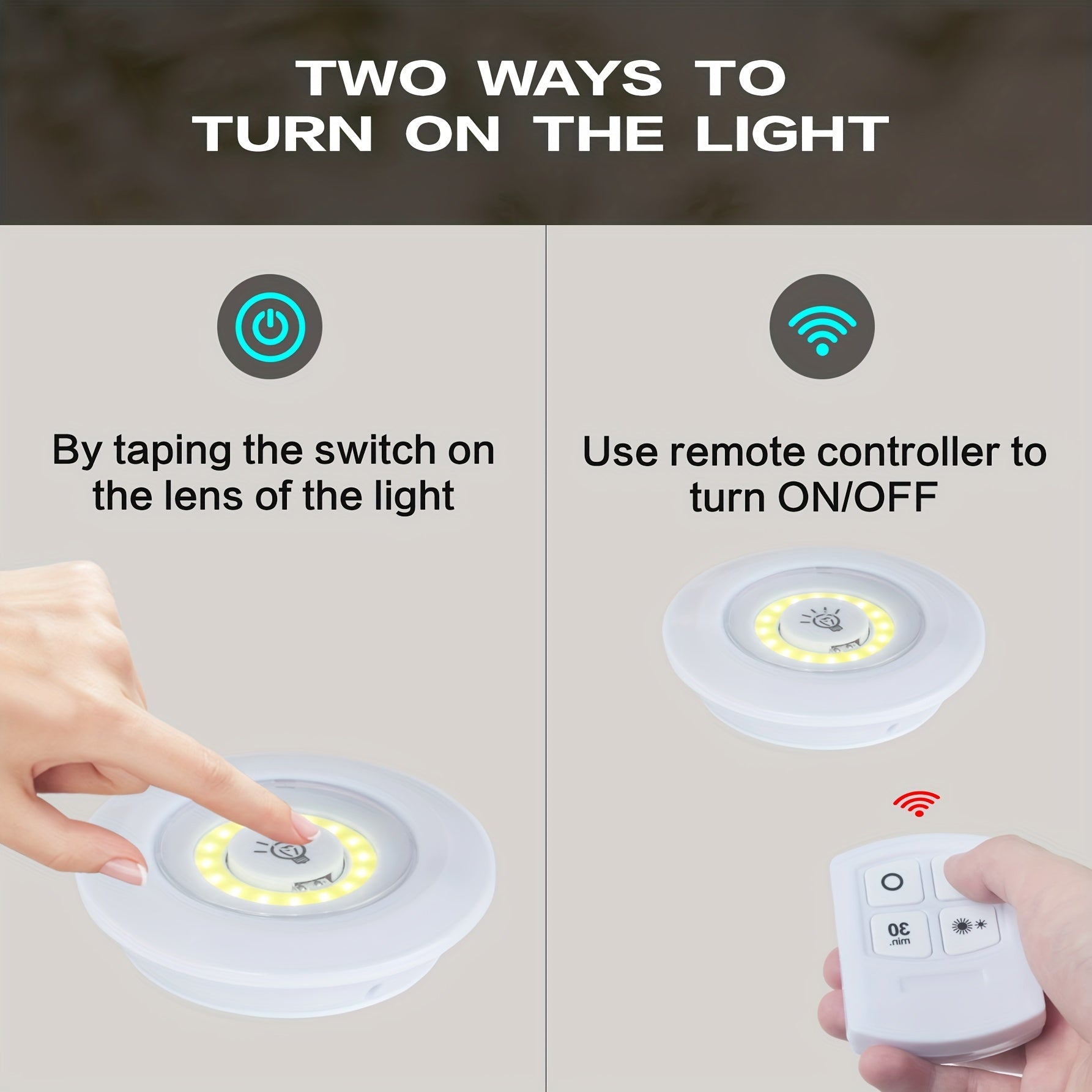 TWO WAYS TO TURN ON THE LIGHT

By taping the switch on the lens of the light

Use remote controller to turn ON/OFF

30 min.