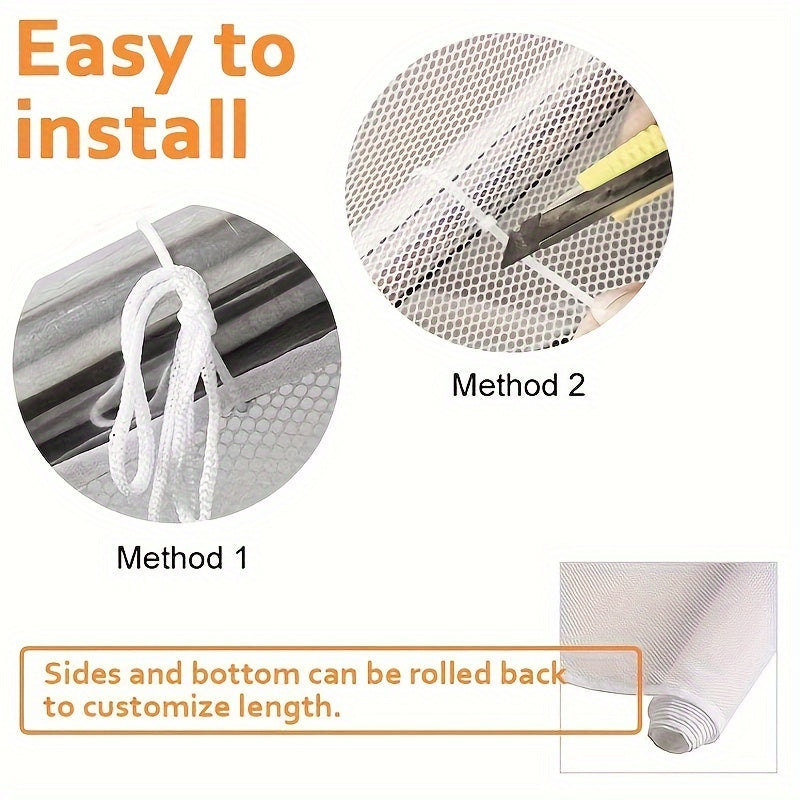 Easy to install

Method 2

Method 1

Sides and bottom can be rolled back to customize length.