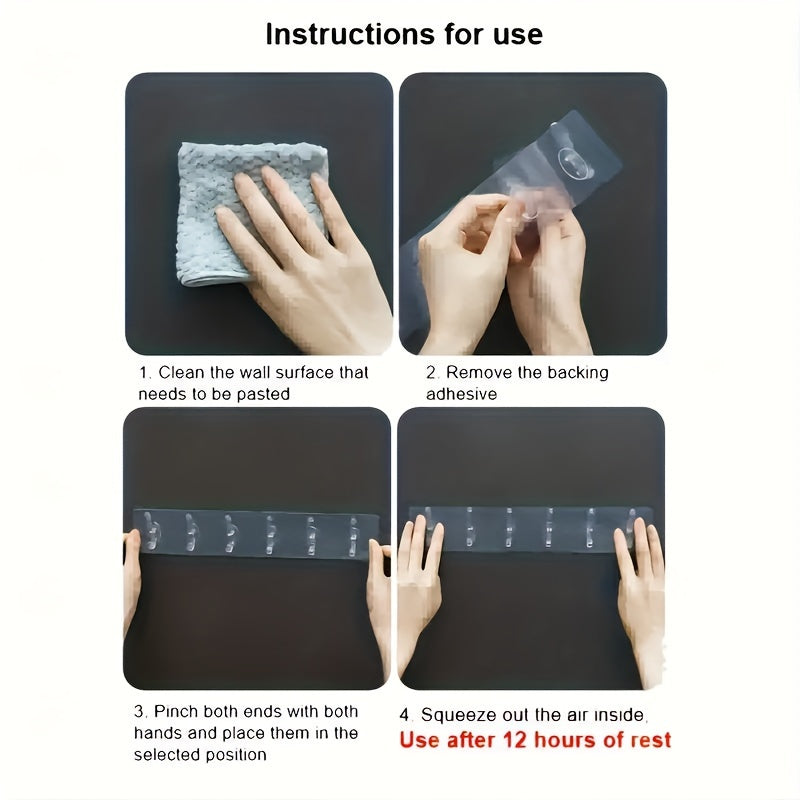 Instructions for use

1. Clean the wall surface that needs to be pasted

2. Remove the backing adhesive

3. Pinch both ends with both hands and place them in the selected position

4. Squeeze out the air inside,
Use after 12 hours of rest