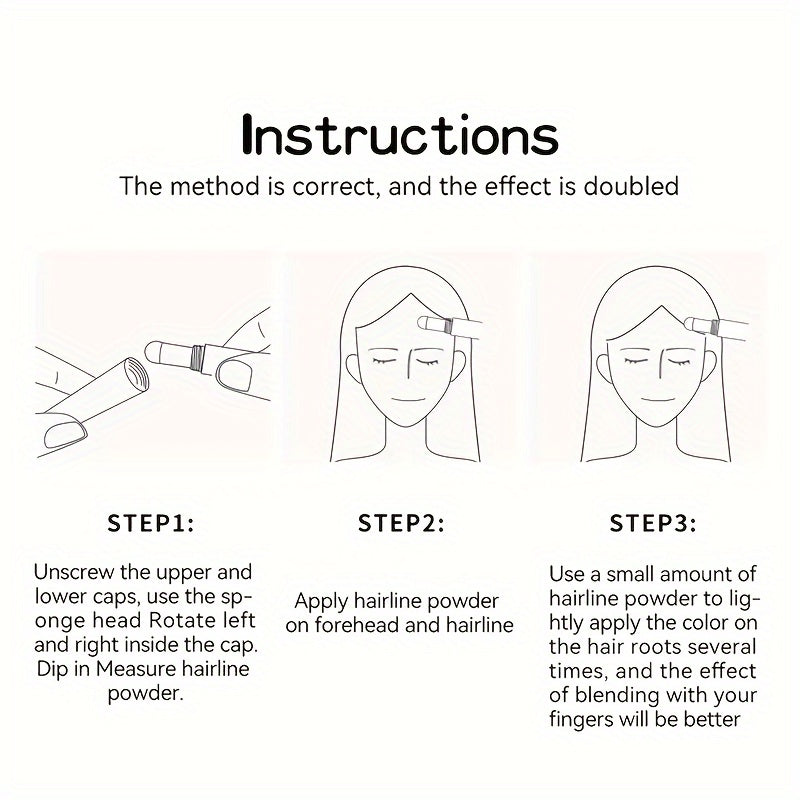 Instructions

The method is correct, and the effect is doubled

STEP1:

Unscrew the upper and lower caps, use the sponge head Rotate left and right inside the cap. Dip in Measure hairline powder.

STEP2:

Apply hairline powder on forehead and hairline

STEP3:

Use a small amount of hairline powder to lightly apply the color on the hair roots several times, and the effect of blending with your fingers will be better